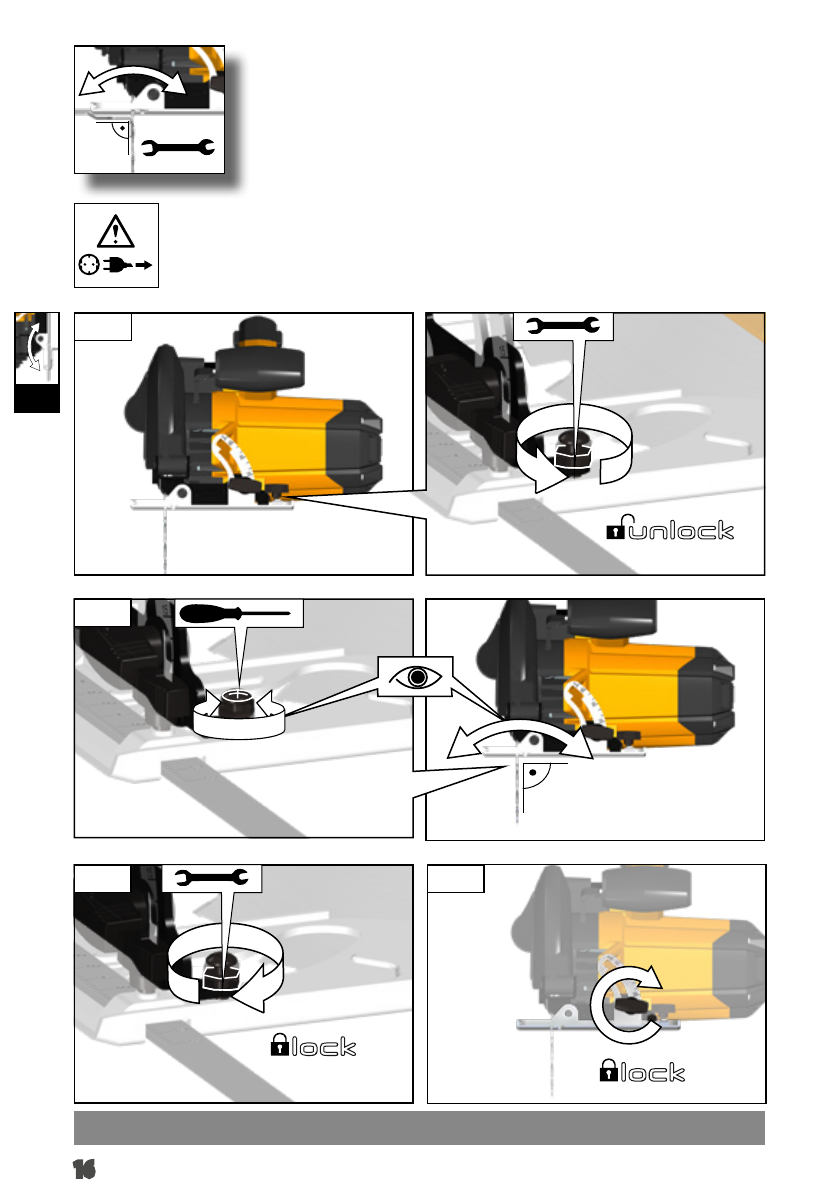 unlock

lock

lock

16