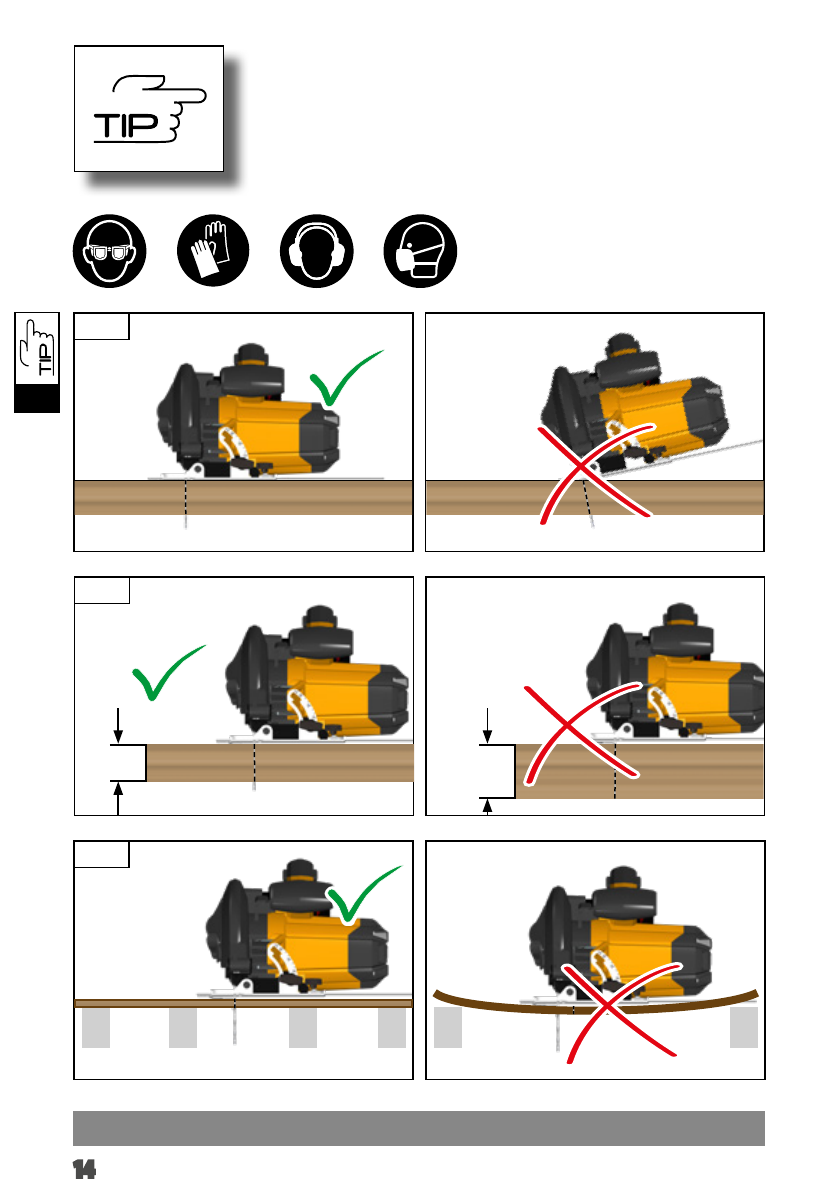 TIP

TIP

14