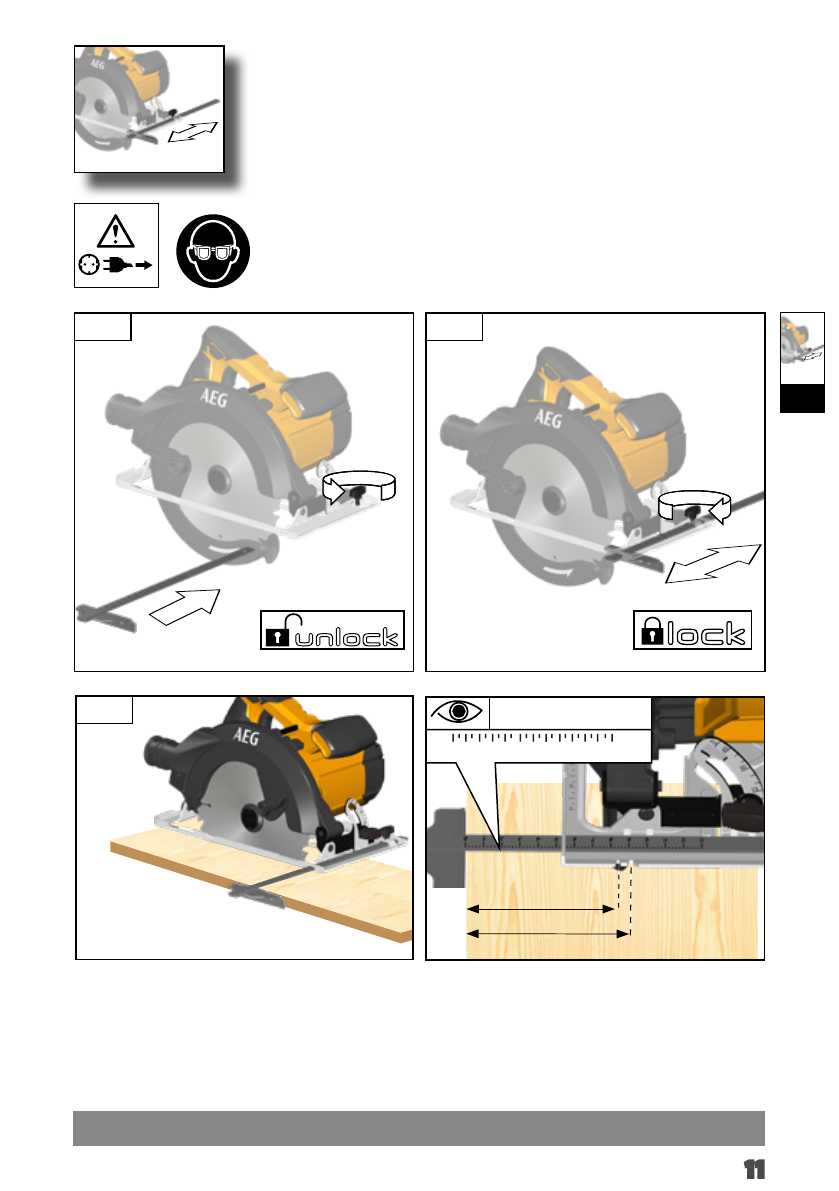 AEG

AEG

unlock

AEG

lock

AEG

11