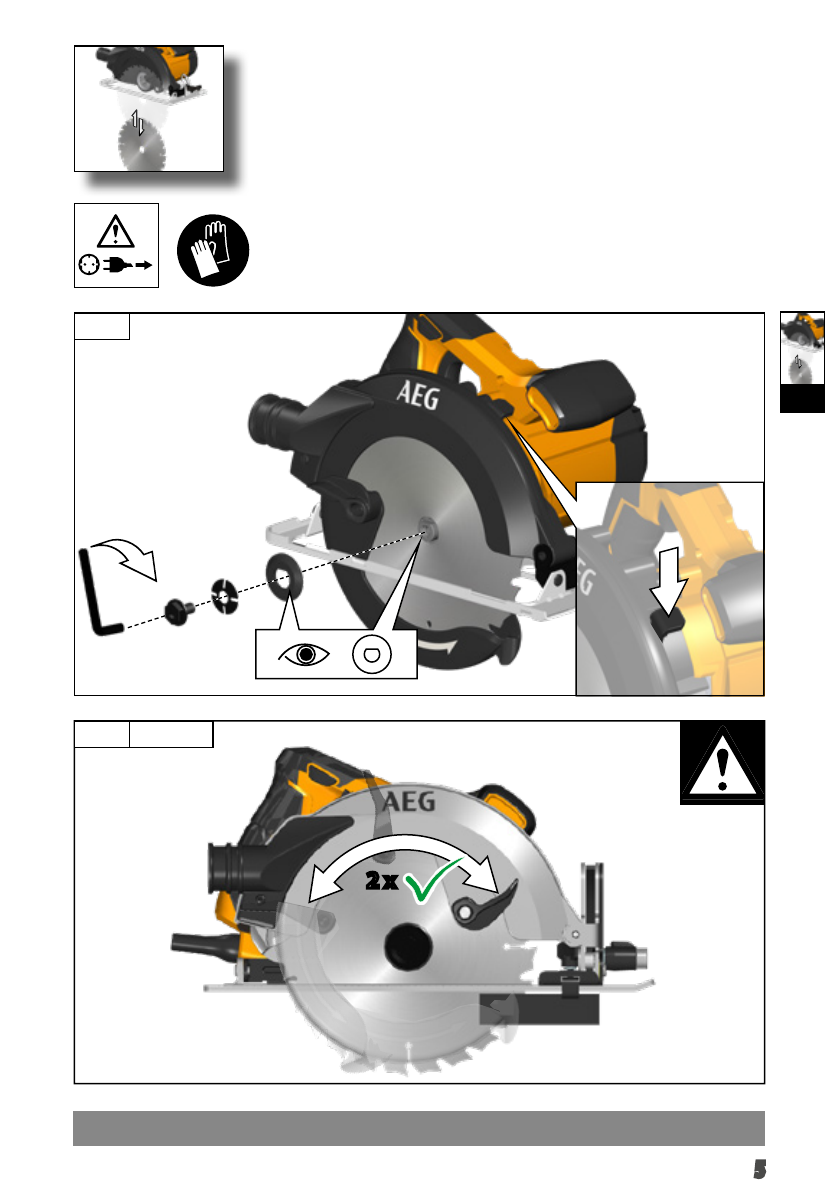 AEG

AEG

2x

5