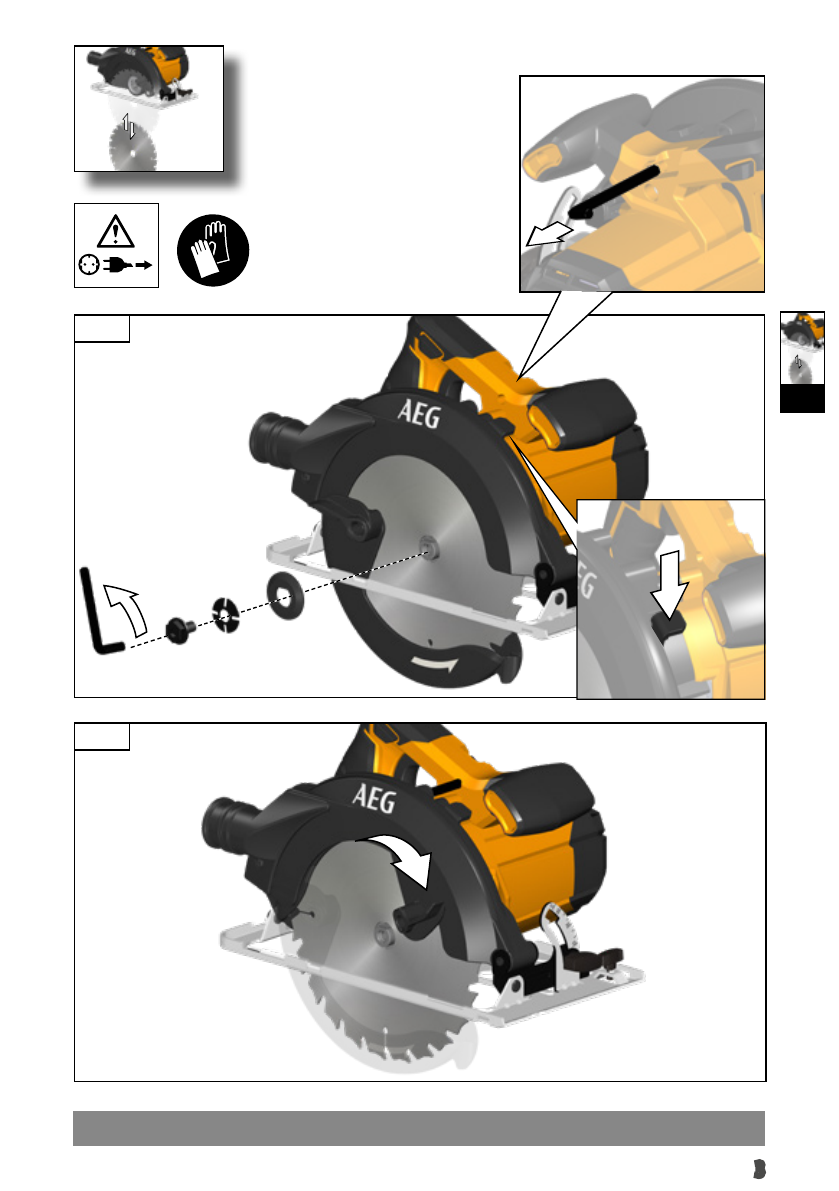 AEG

AEG

AEG

AEG

3