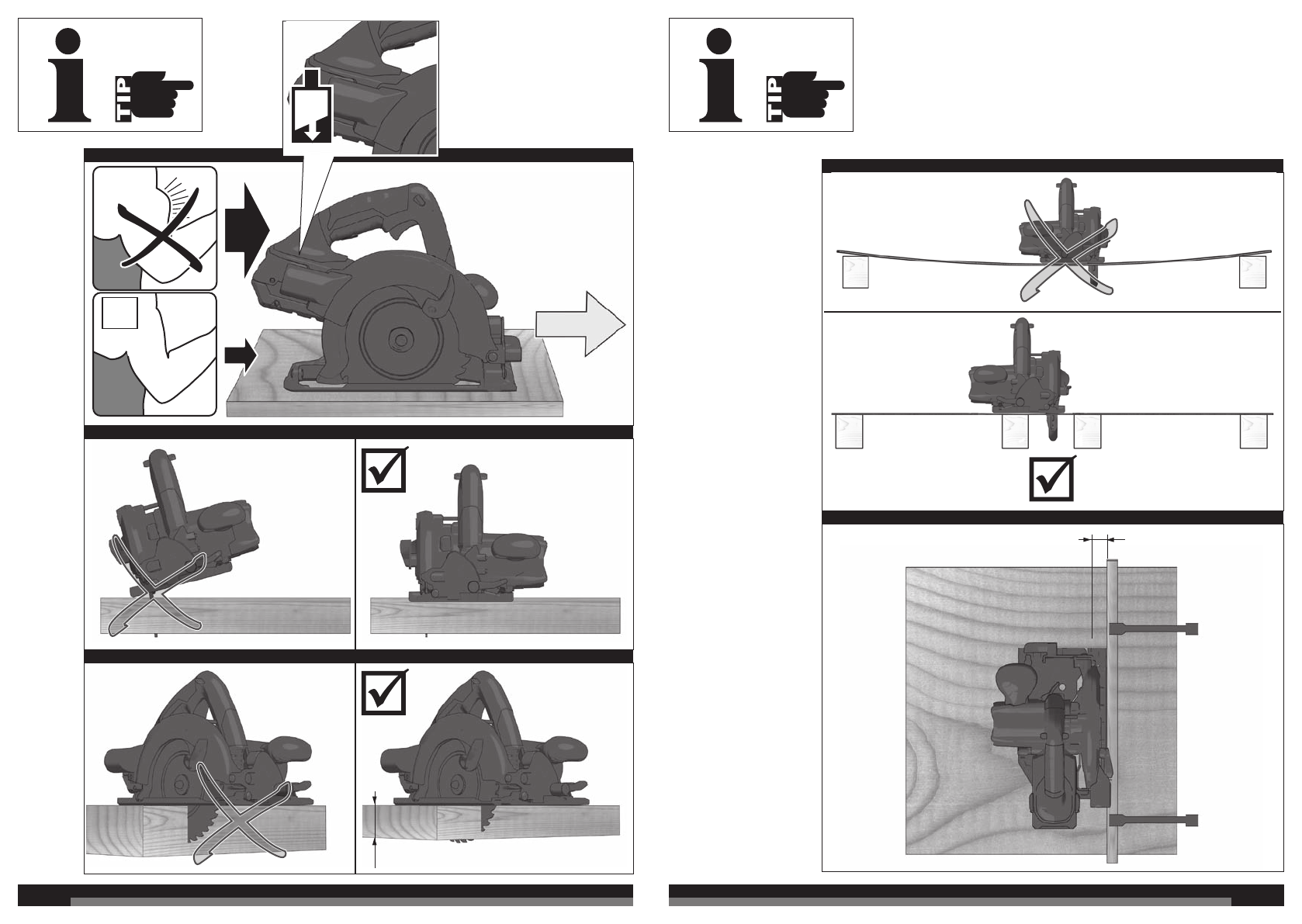 TIP

TIP