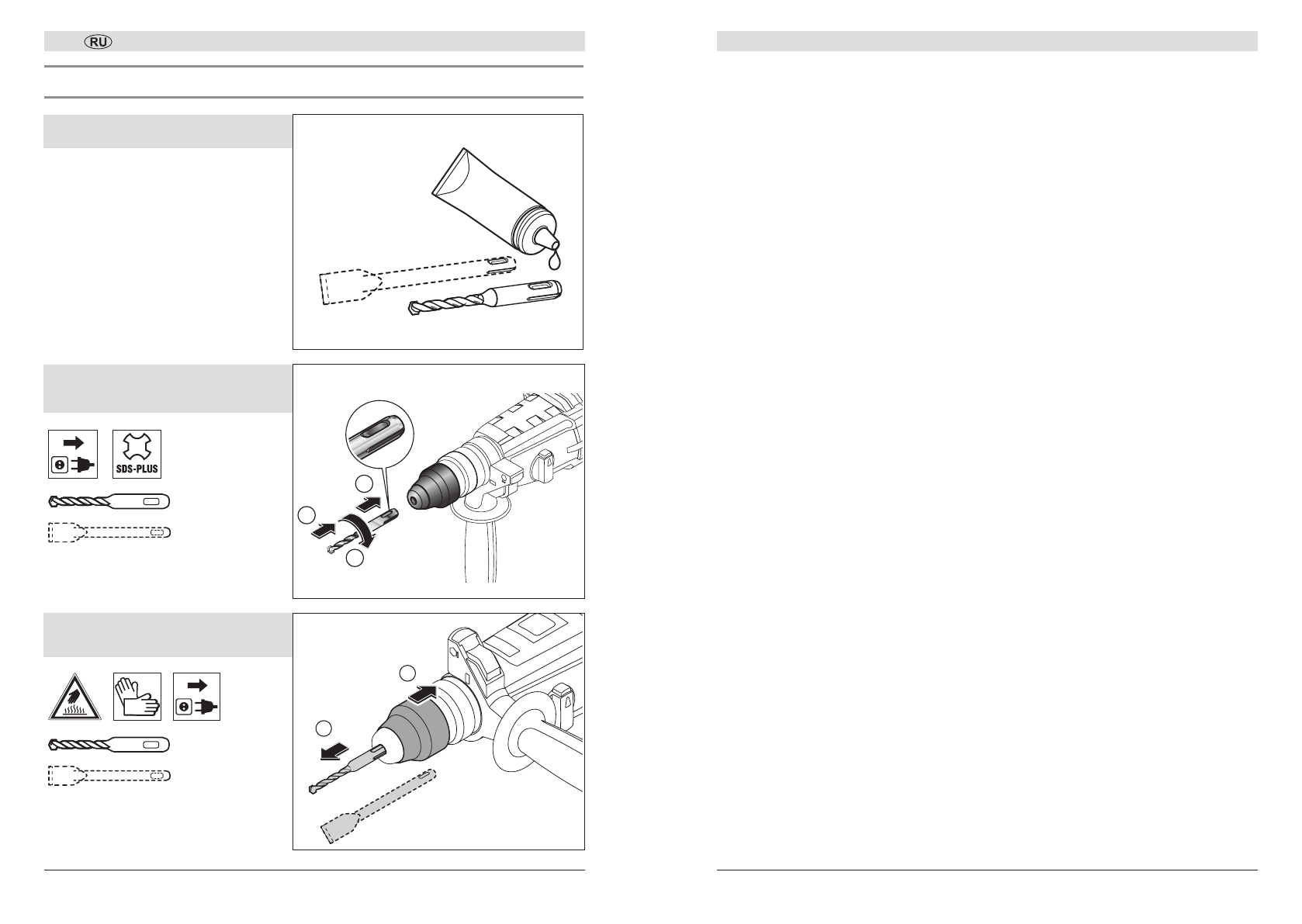 RU

SDS-PLUS