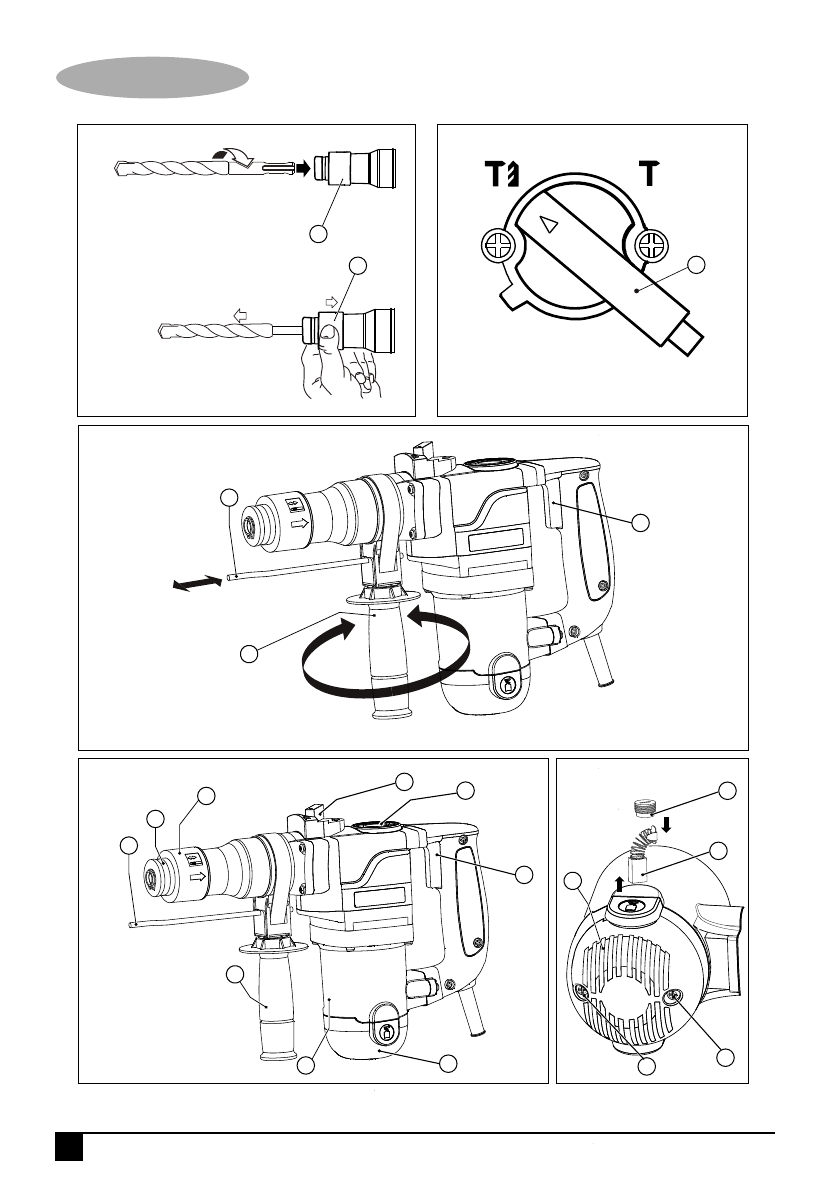 T T