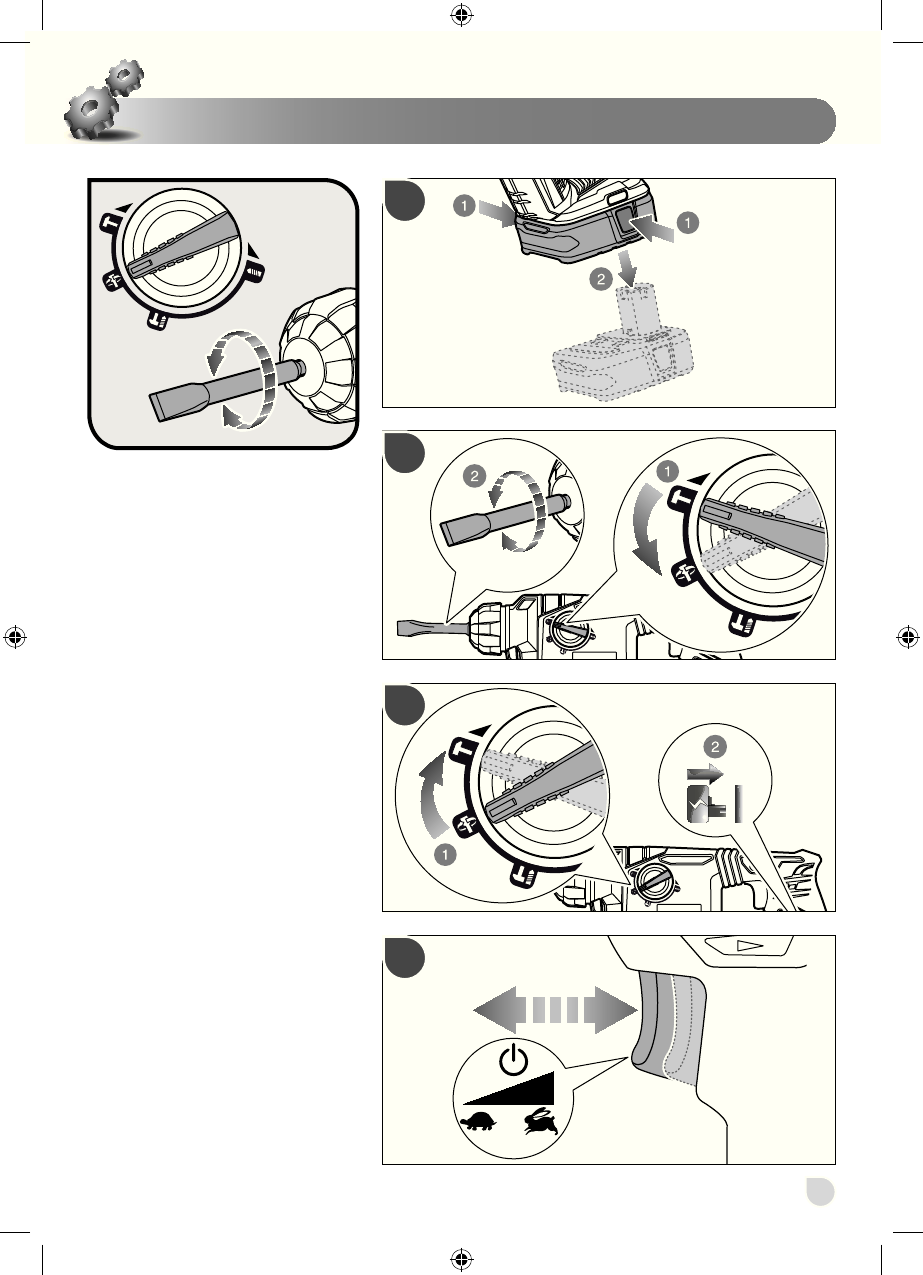 1
1
2

2
1

1
2