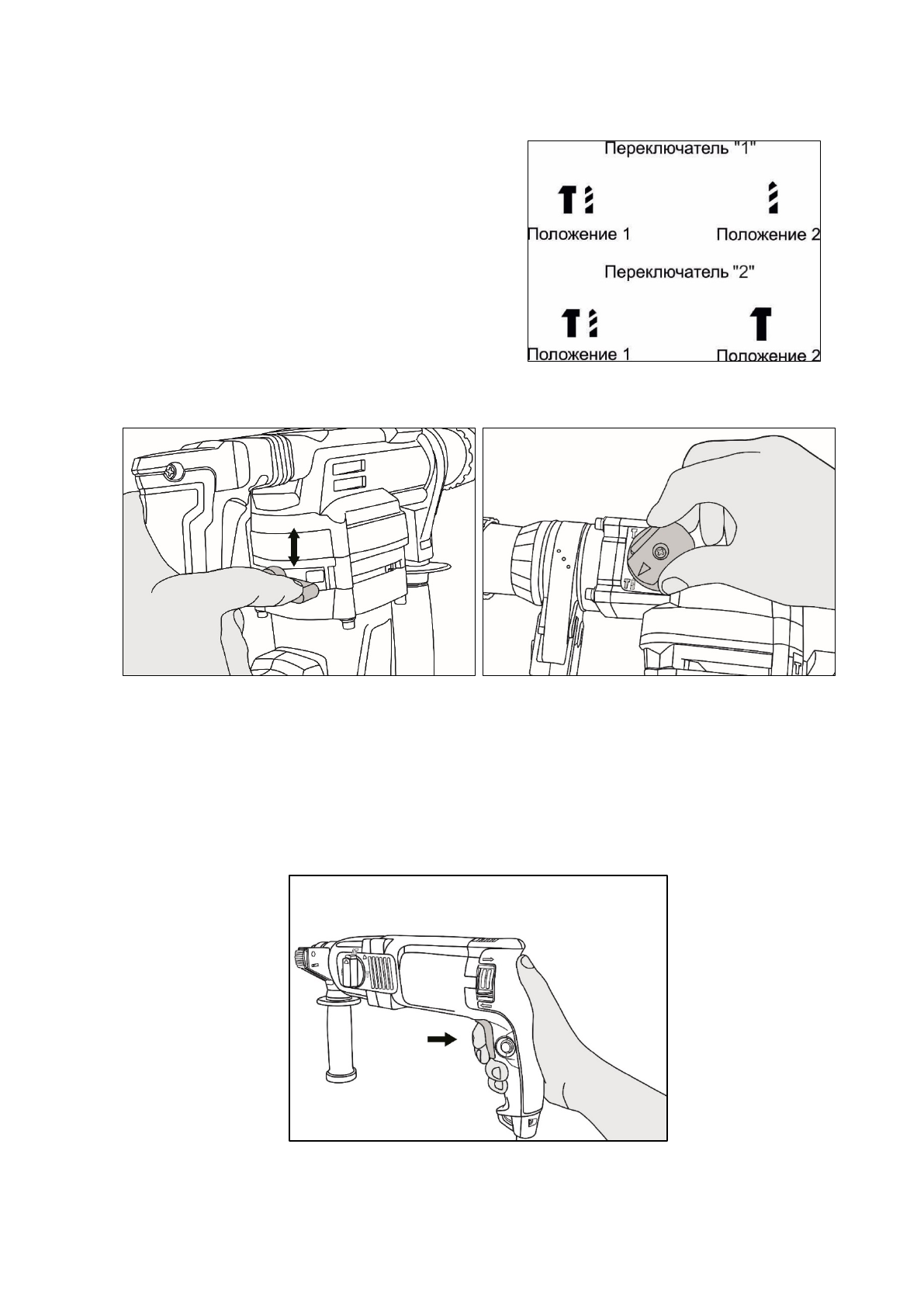 Переключатель "1"

Положение 1

Положение 2

Переключатель "2"

Положение 1

Положение 2