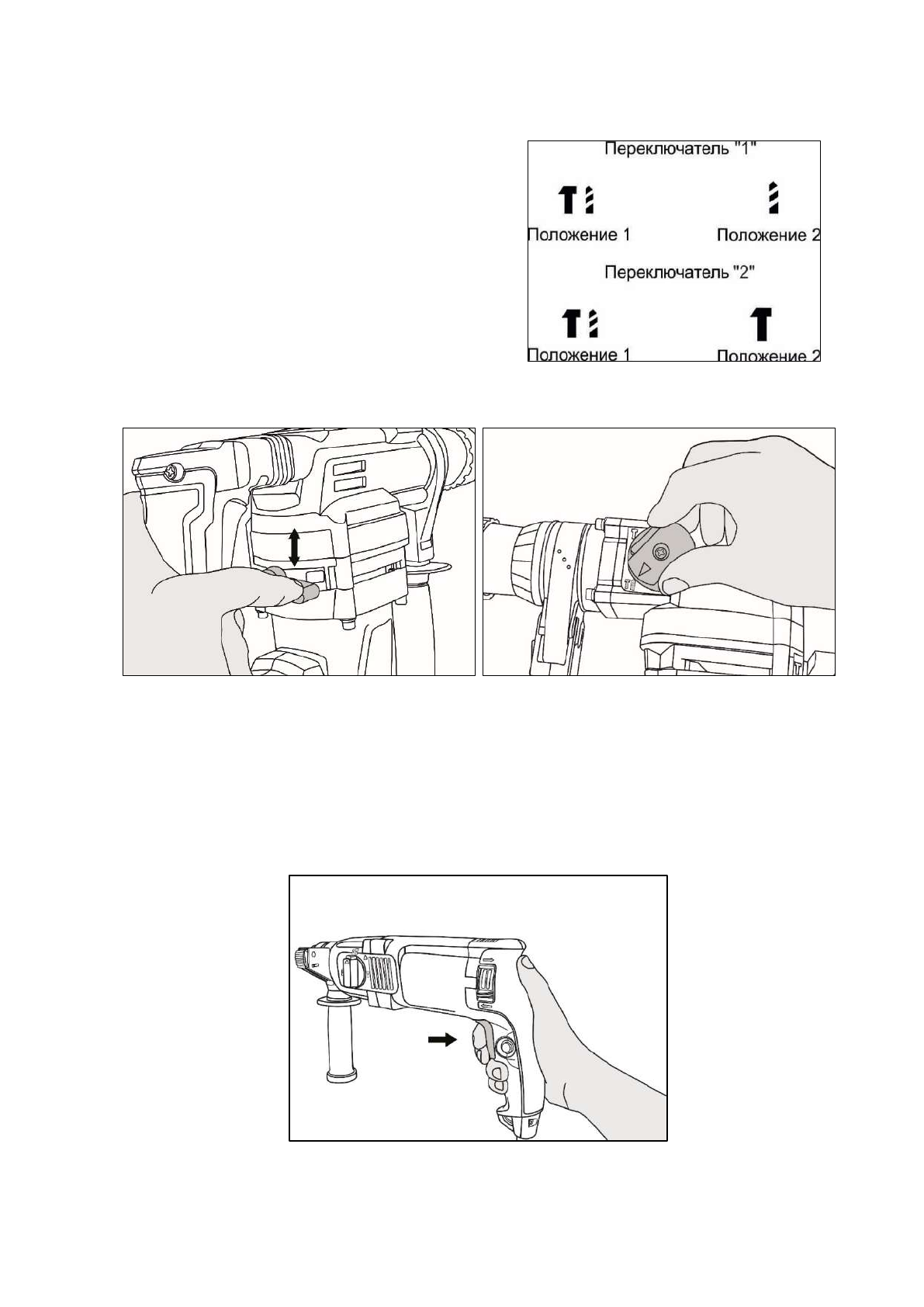 Переключатель "1"

Положение 1

Положение 2

Переключатель "2"

Положение 1

Положение 2