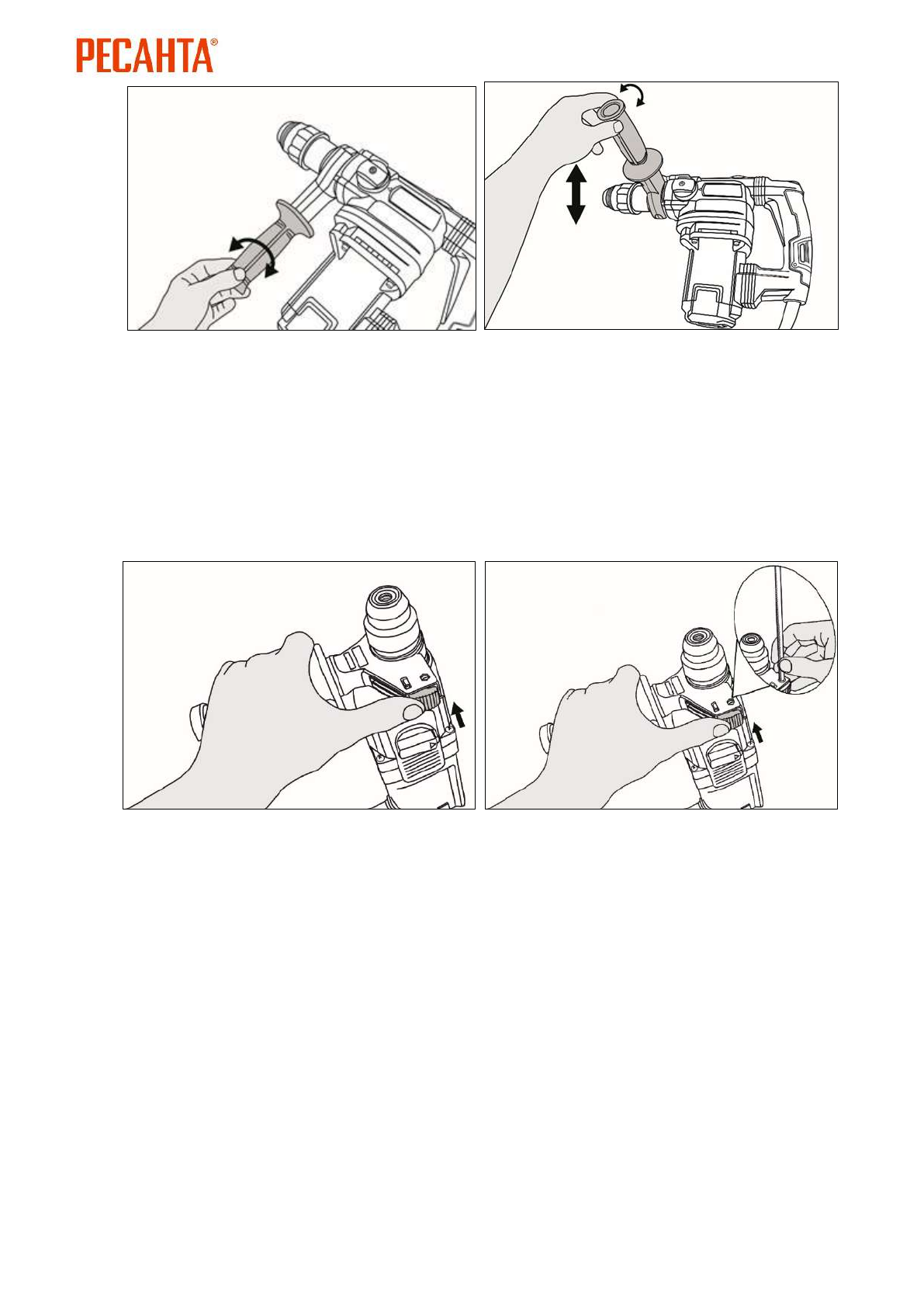 РЕСАНТА®