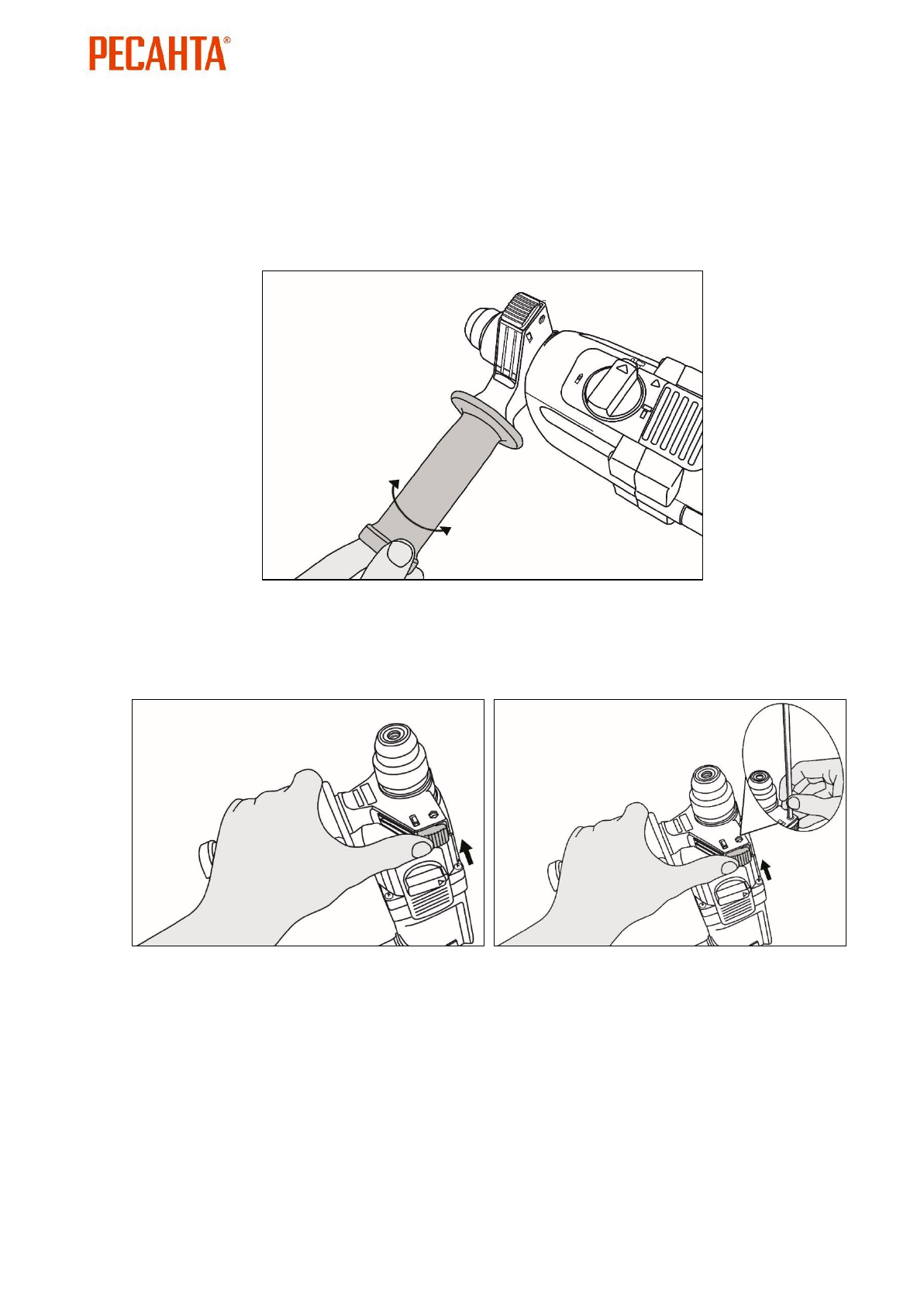 РЕСАНТА®