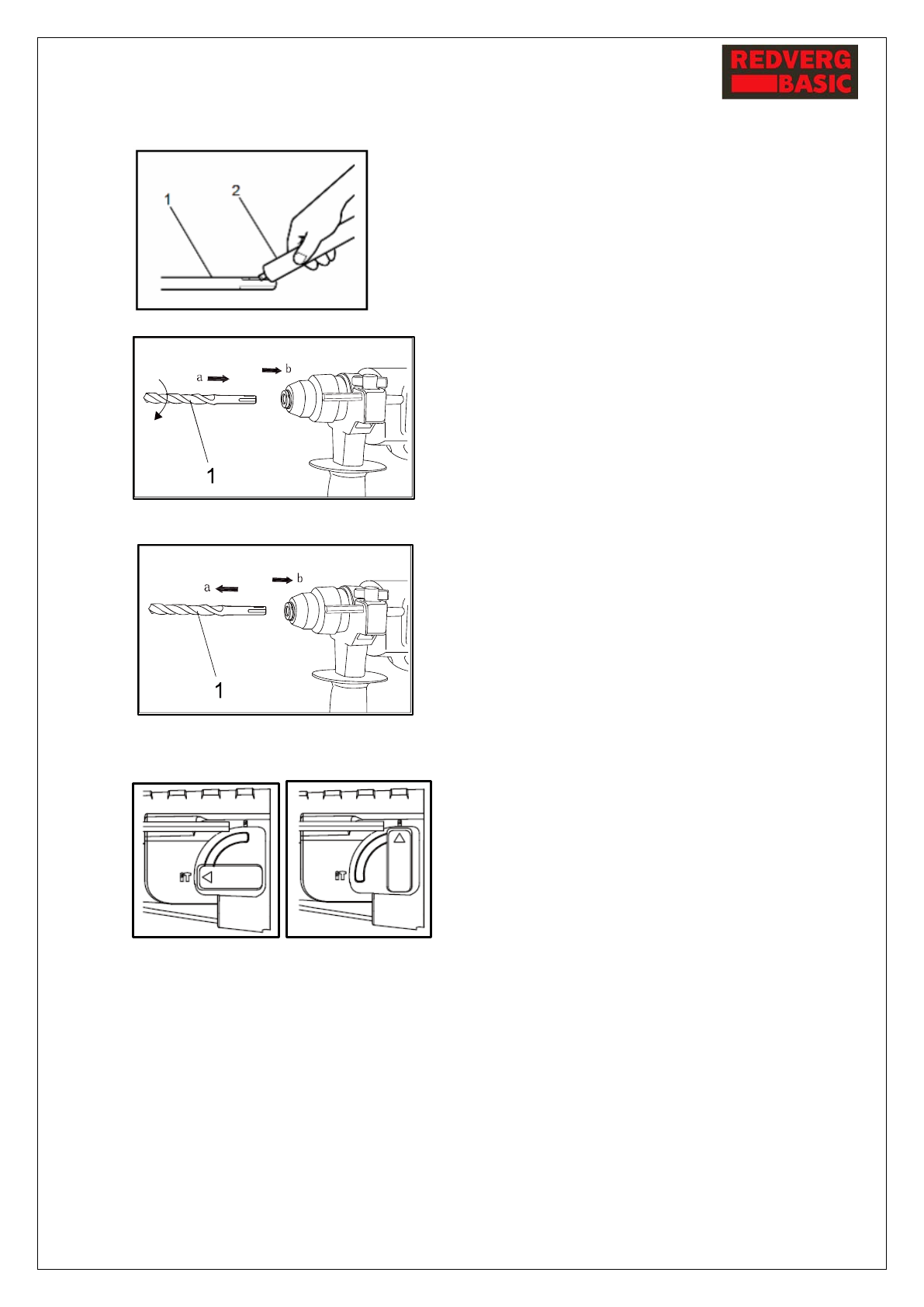 REDVERG BASIC

1
2

a
b
1

a
b
1