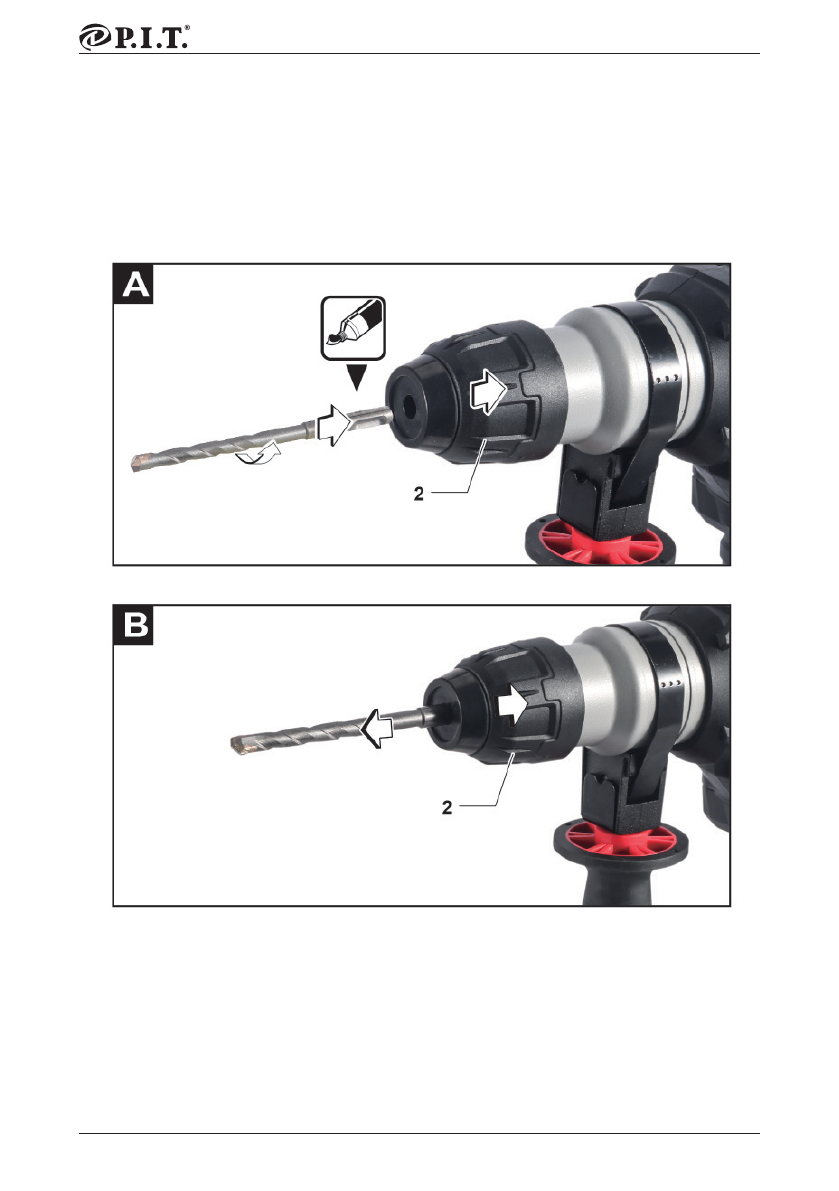 P.I.T.®

A

2

B

2