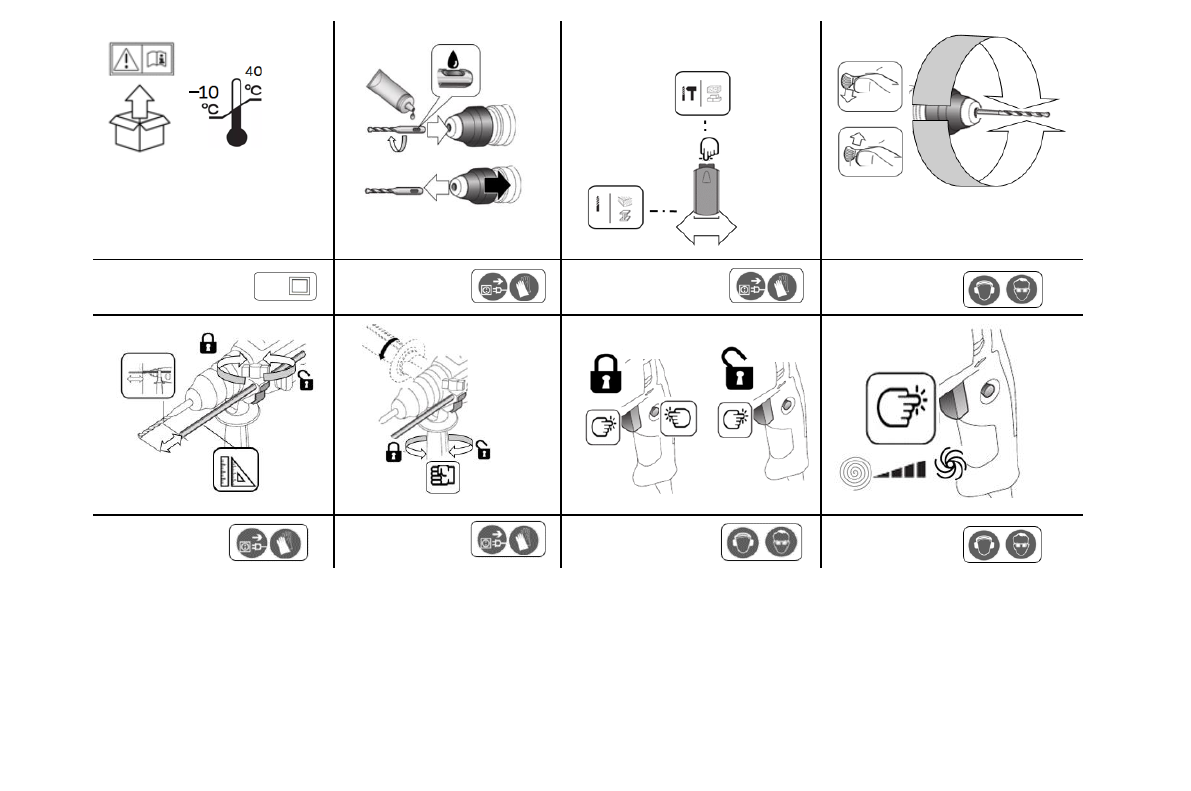 −10
°C
40
°C