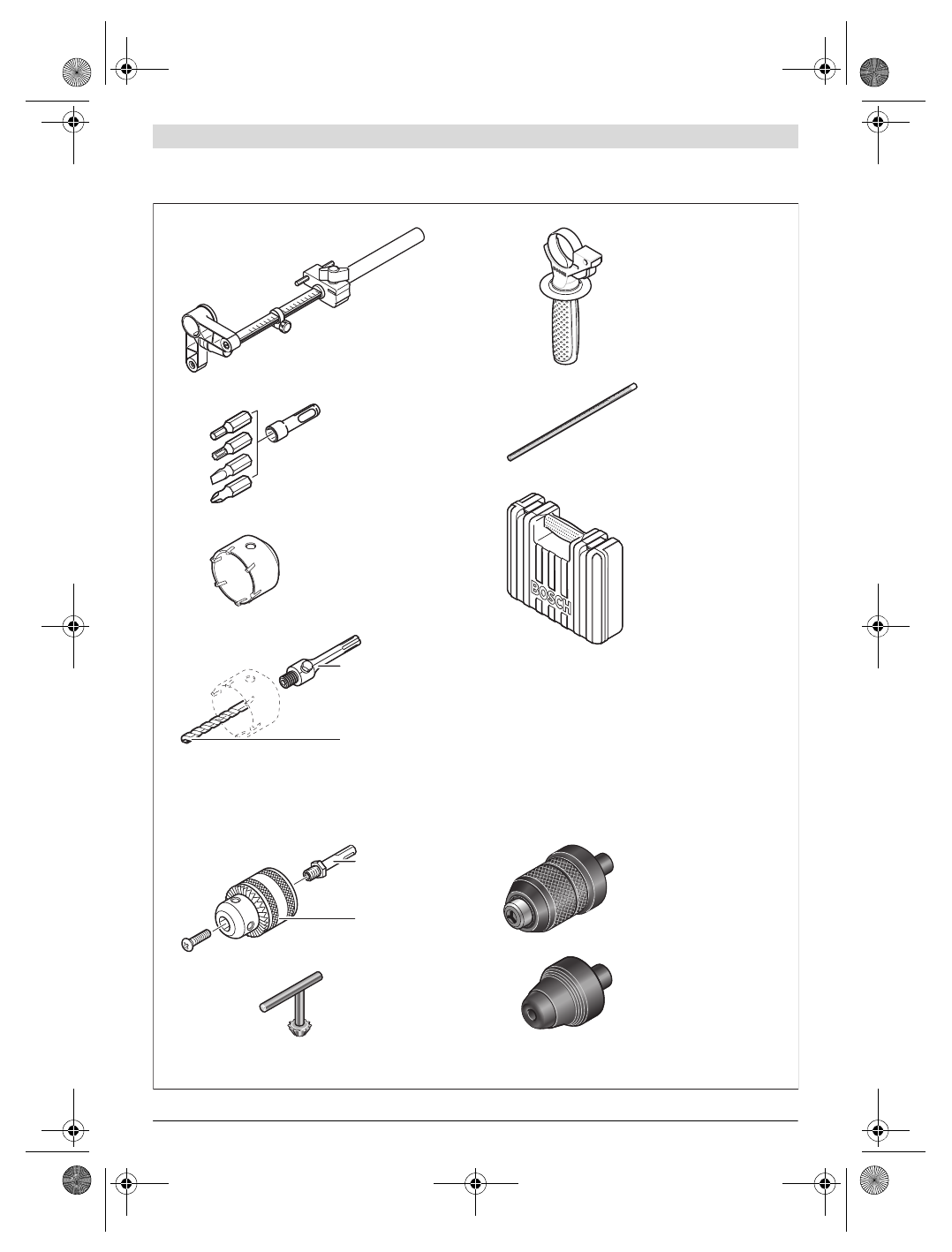 BOSCH