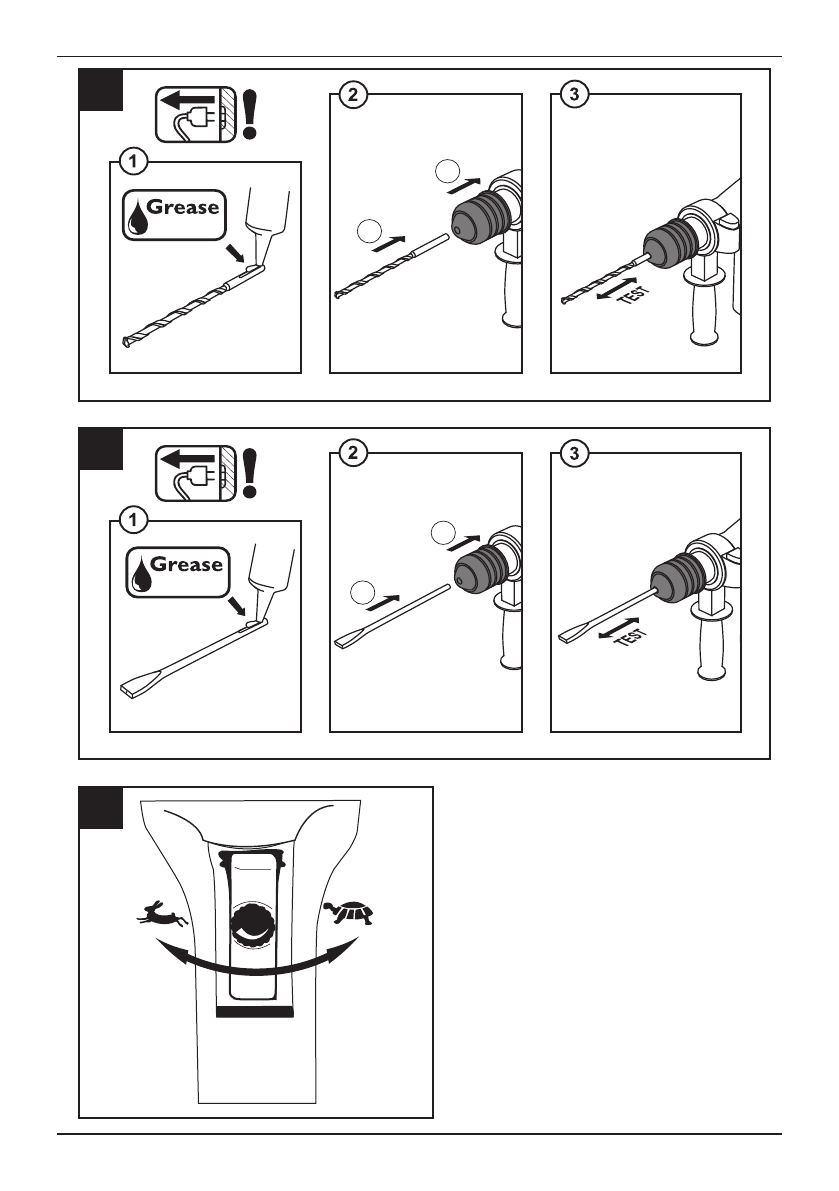 1

Grease

2

3

TEST

1

Grease

2

3

TEST