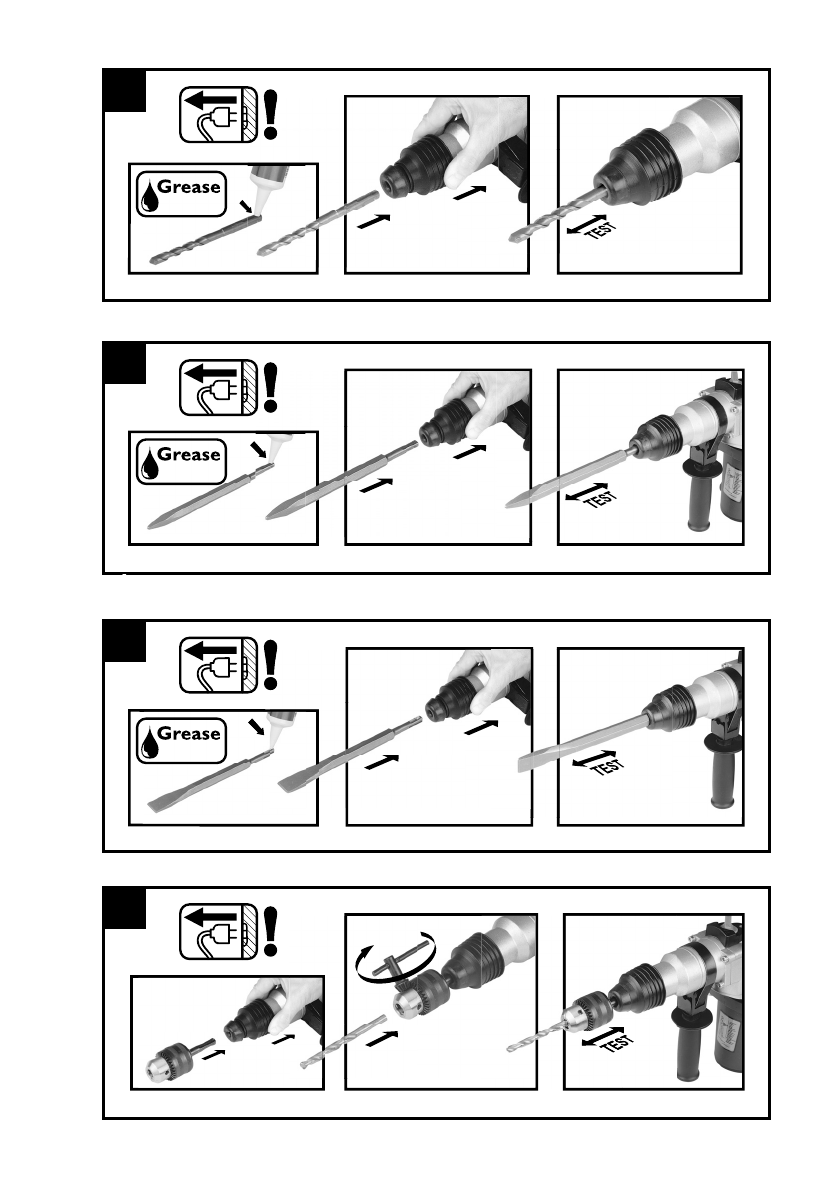 Grease

TEST

Grease

TEST

Grease

TEST

TEST