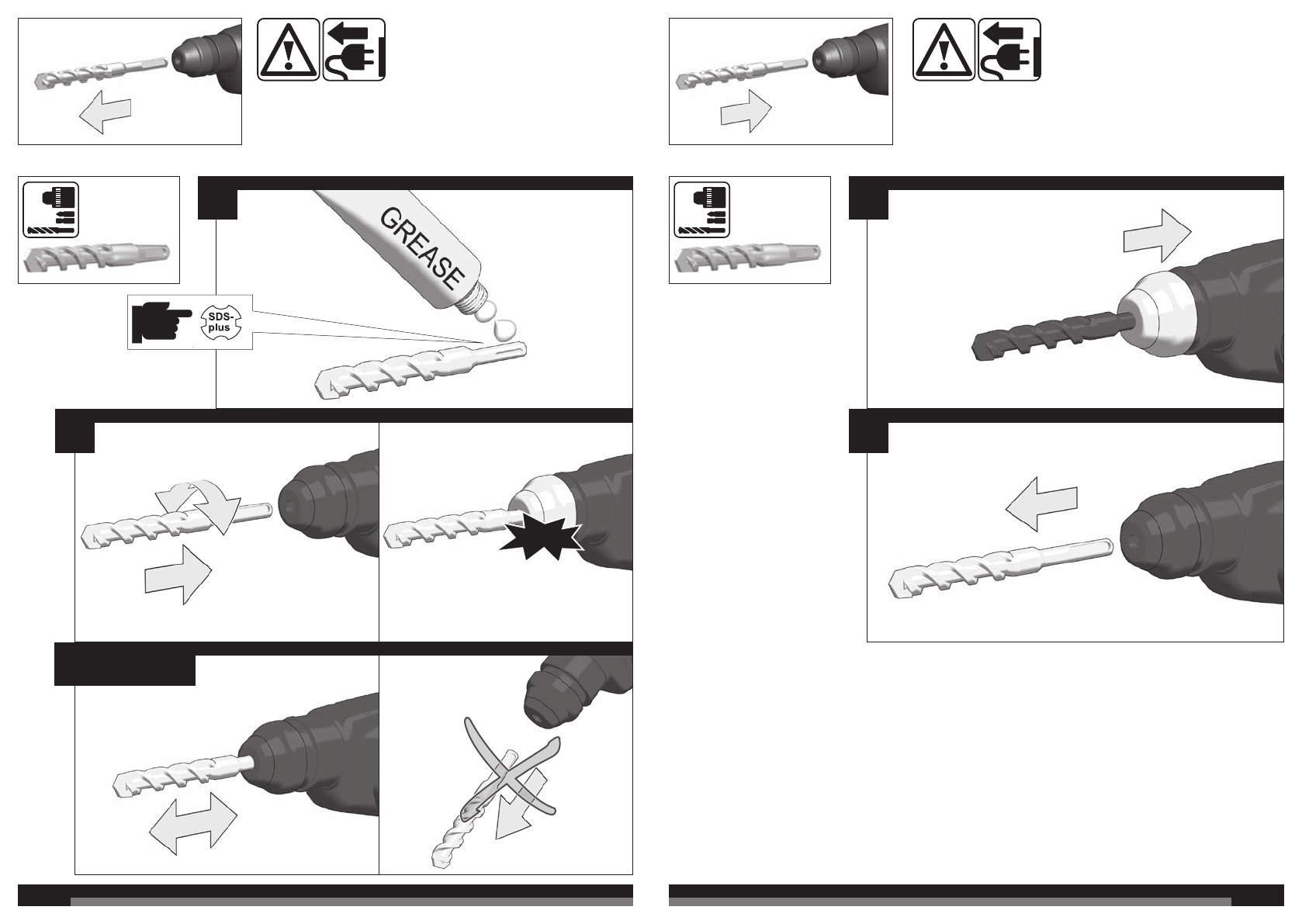 GREASE

SDS-plus