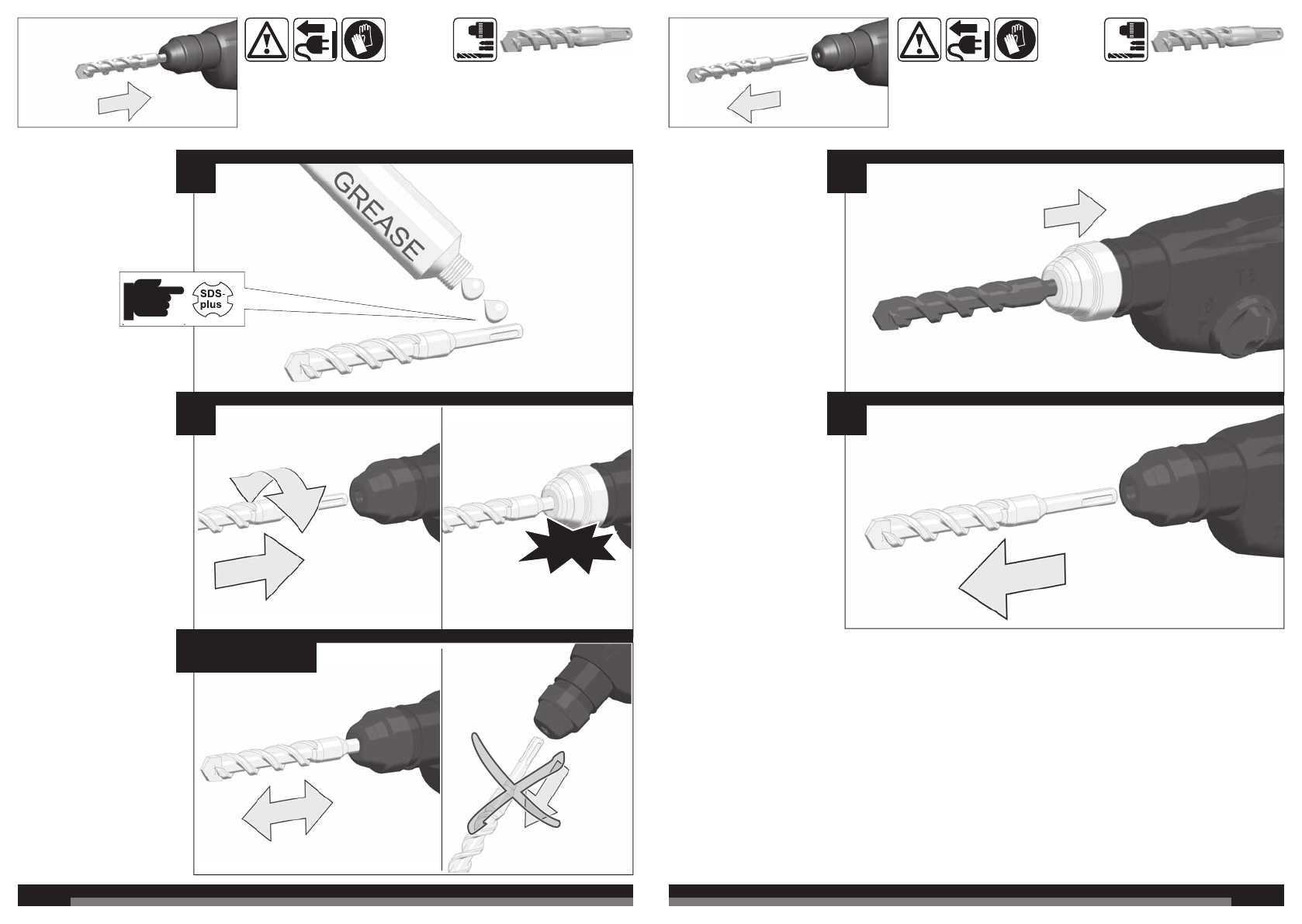 GREASE

SDS-plus