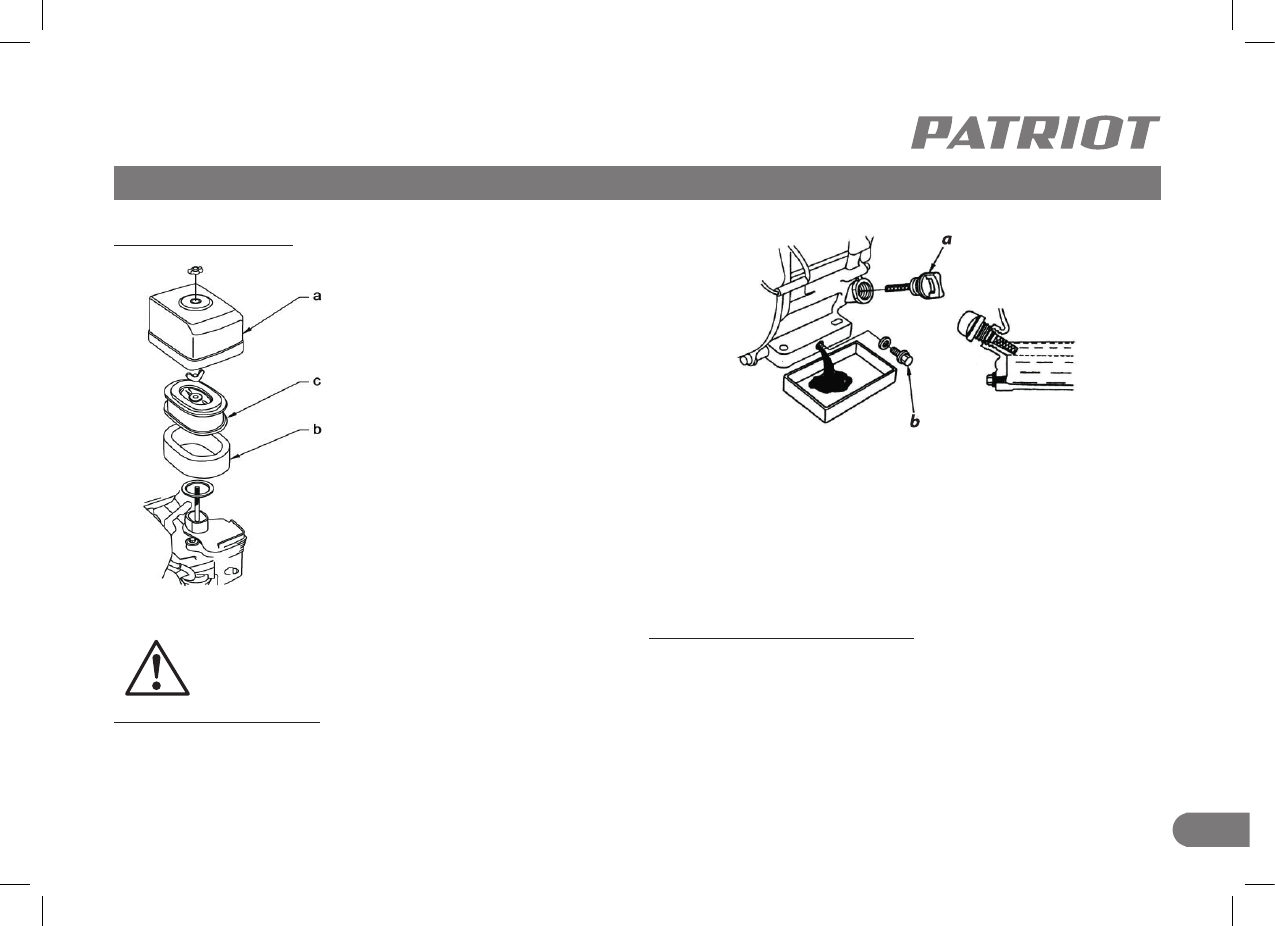 PATRIOT

a
c
b

a
b