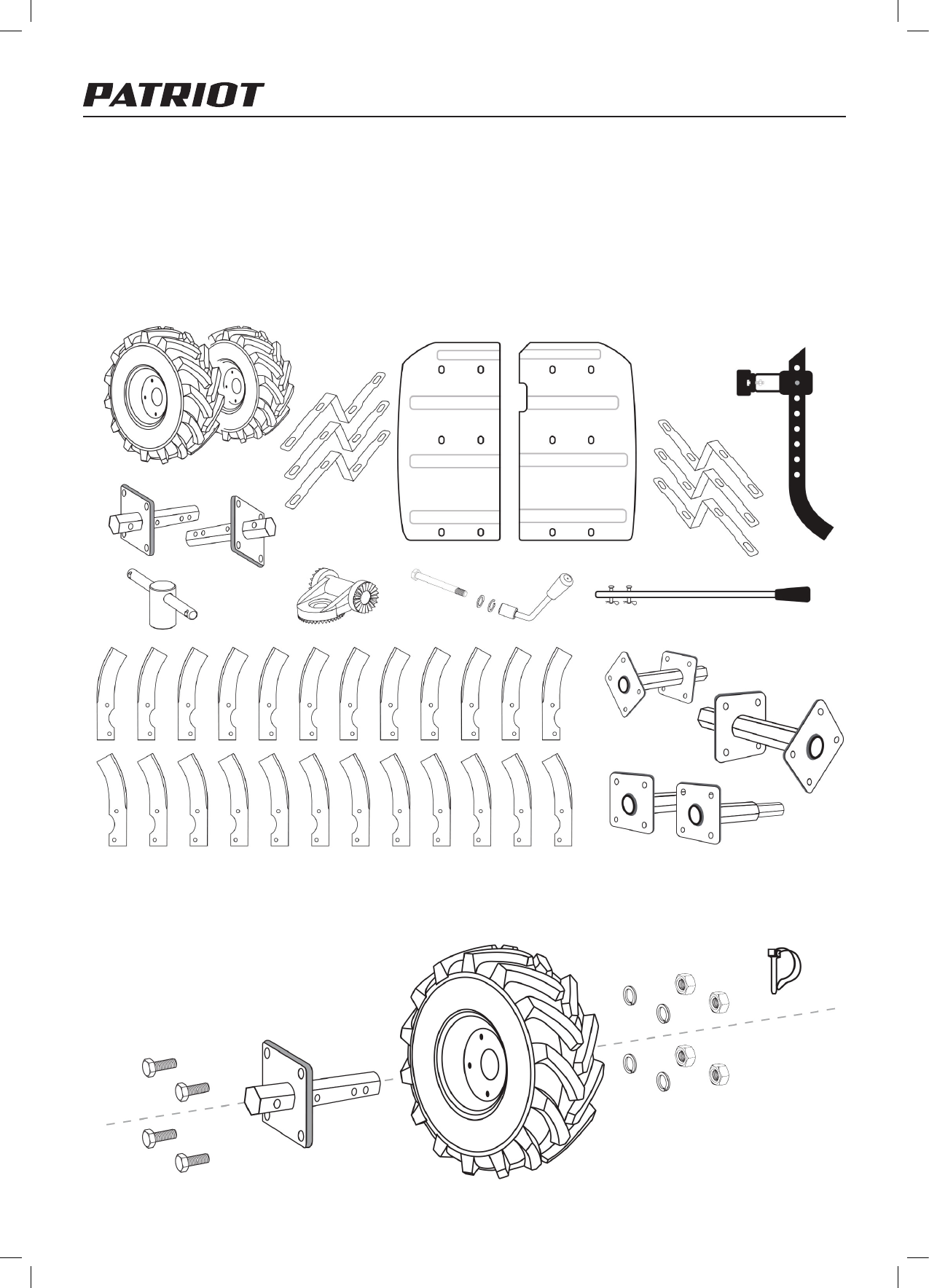 PATRIOT