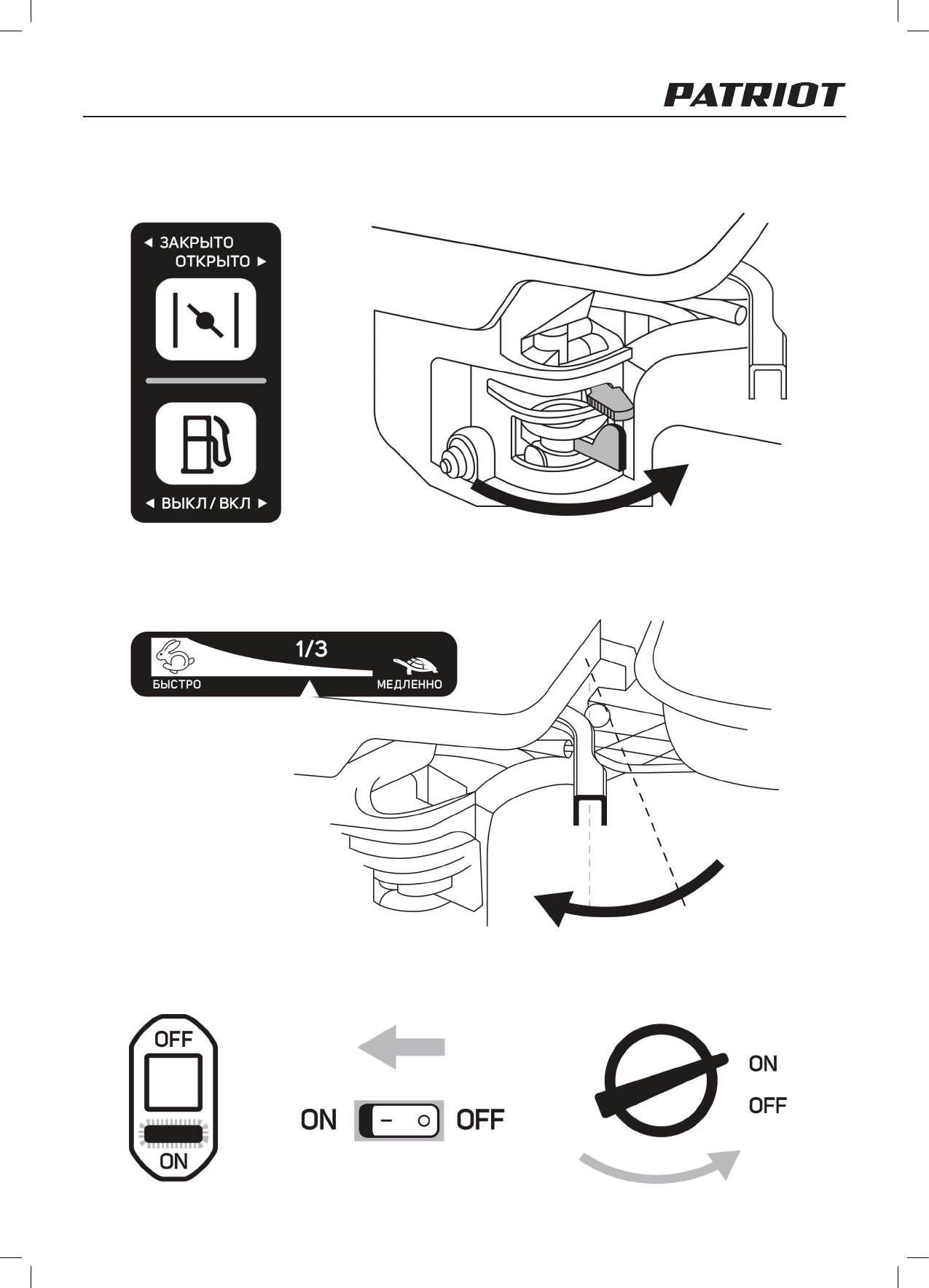 PATRIOT

◄ ЗАКРЫТО
ОТКРЫТО ►

◄ ВЫКЛ / ВКЛ ►

1/3
БЫСТРО
МЕДЛЕННО

OFF
ON

ON
OFF

ON
OFF