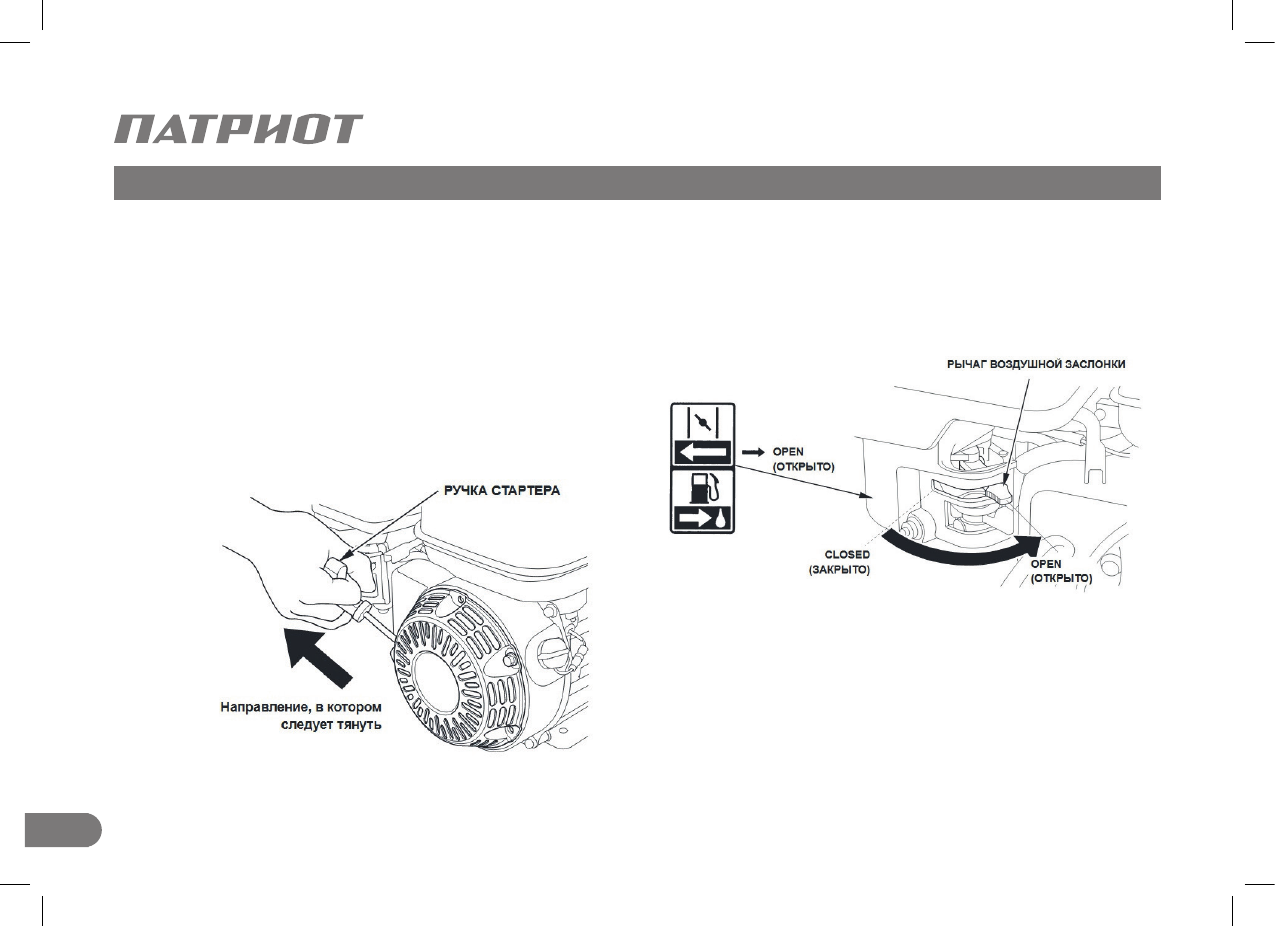 ПАТРИОТ

РУЧКА СТАРТЕРА

Направление, в котором следует тянуть

РЫЧАГ ВОЗДУШНОЙ ЗАСЛОНКИ

OPEN (ОТКРЫТО)

CLOSED (ЗАКРЫТО)

OPEN (ОТКРЫТО)