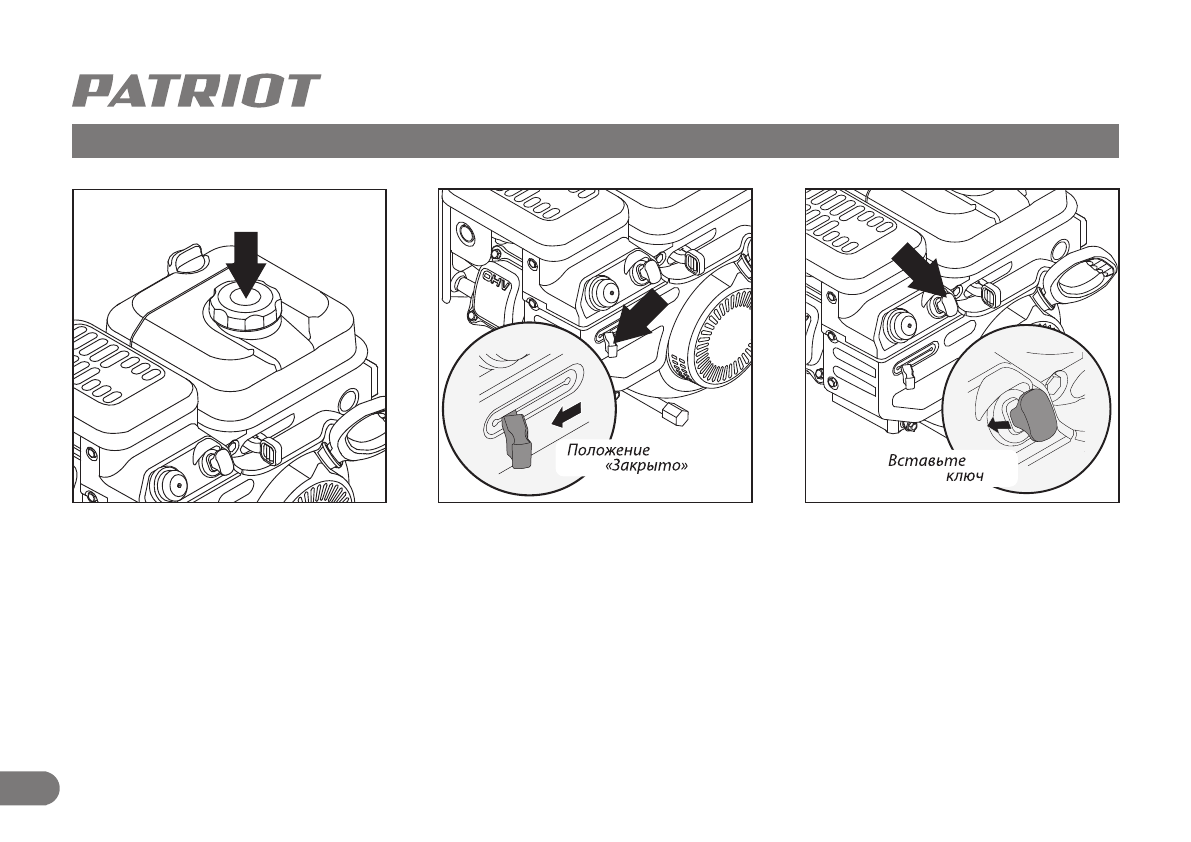 PATRIOT

OHV

Положение «Закрыто»

Вставьте ключ