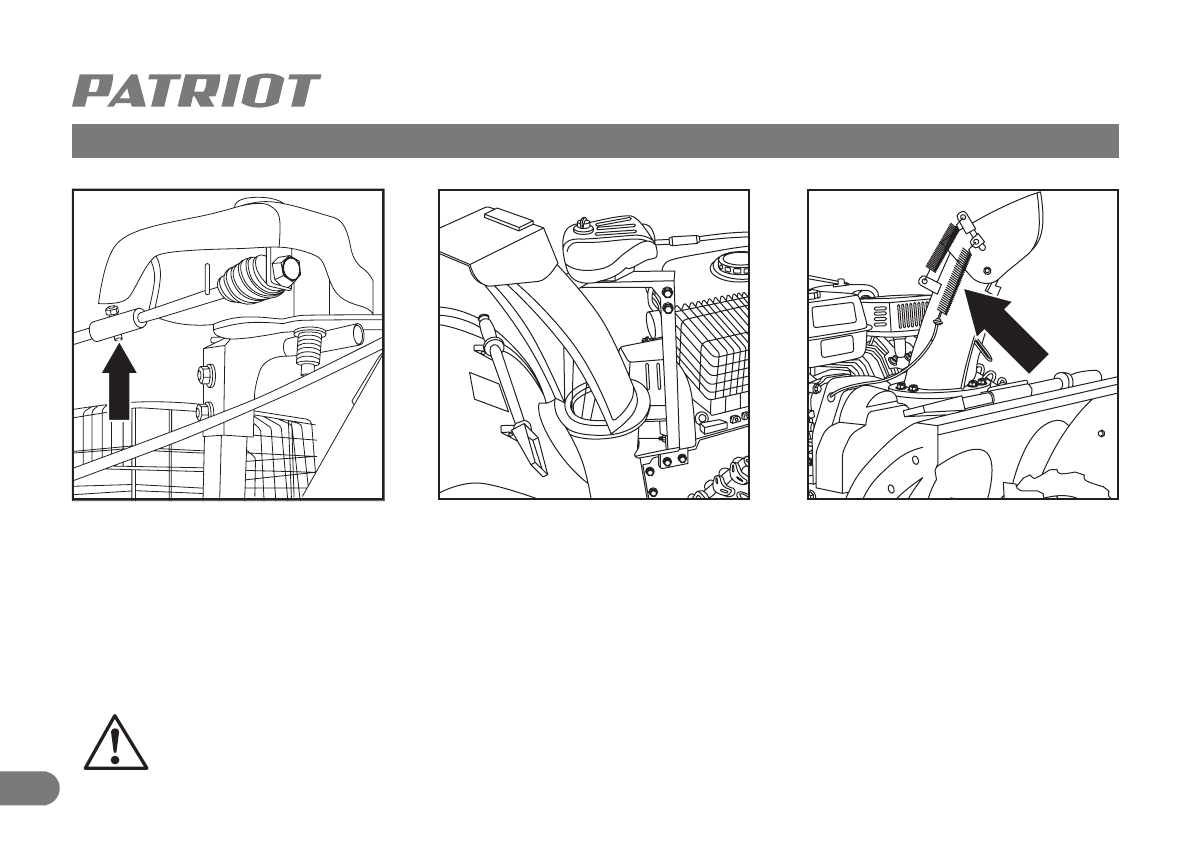 PATRIOT