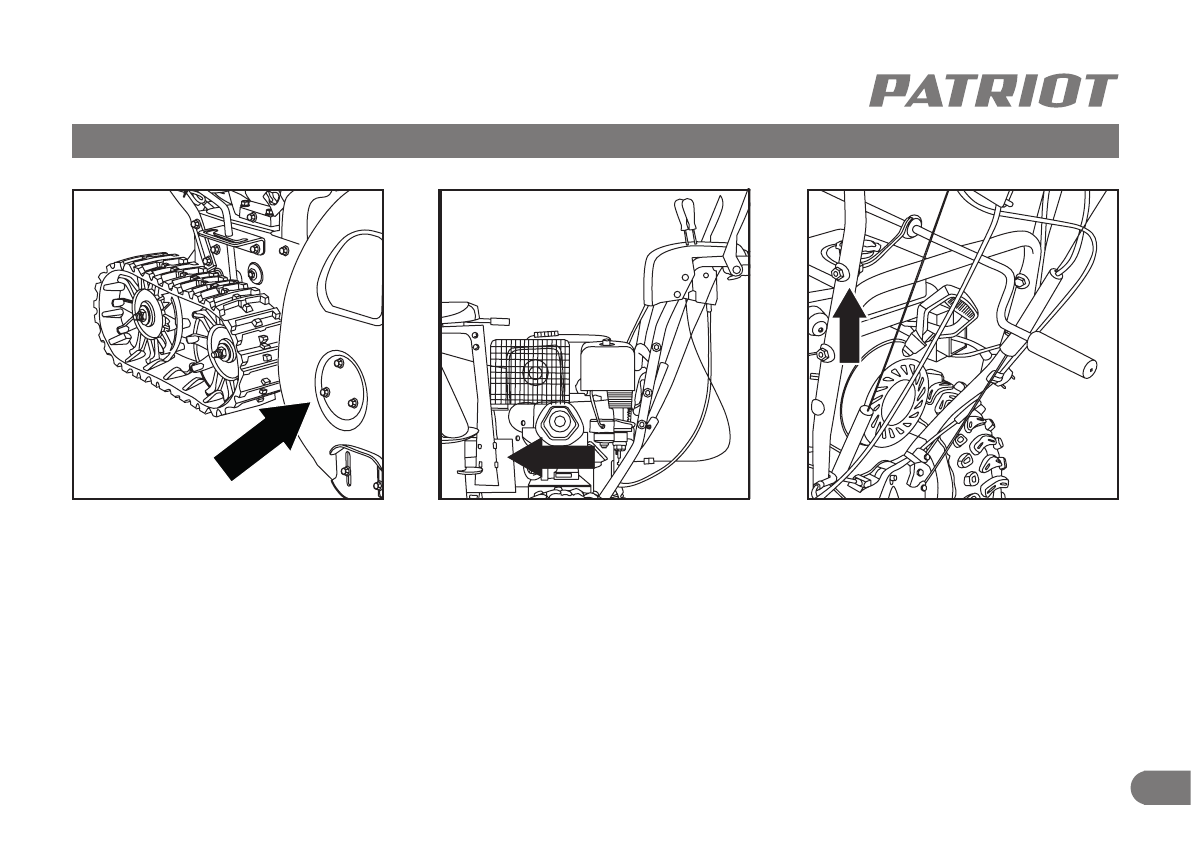 PATRIOT