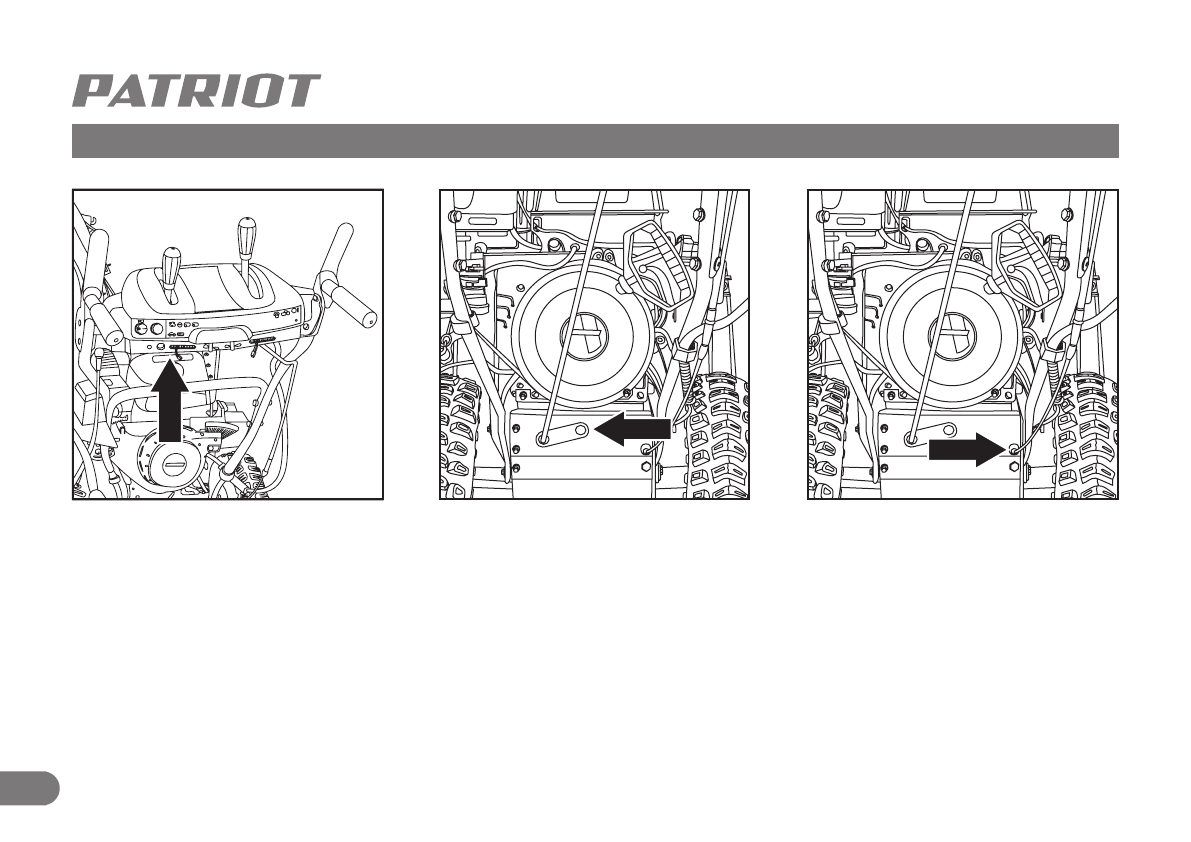 PATRIOT