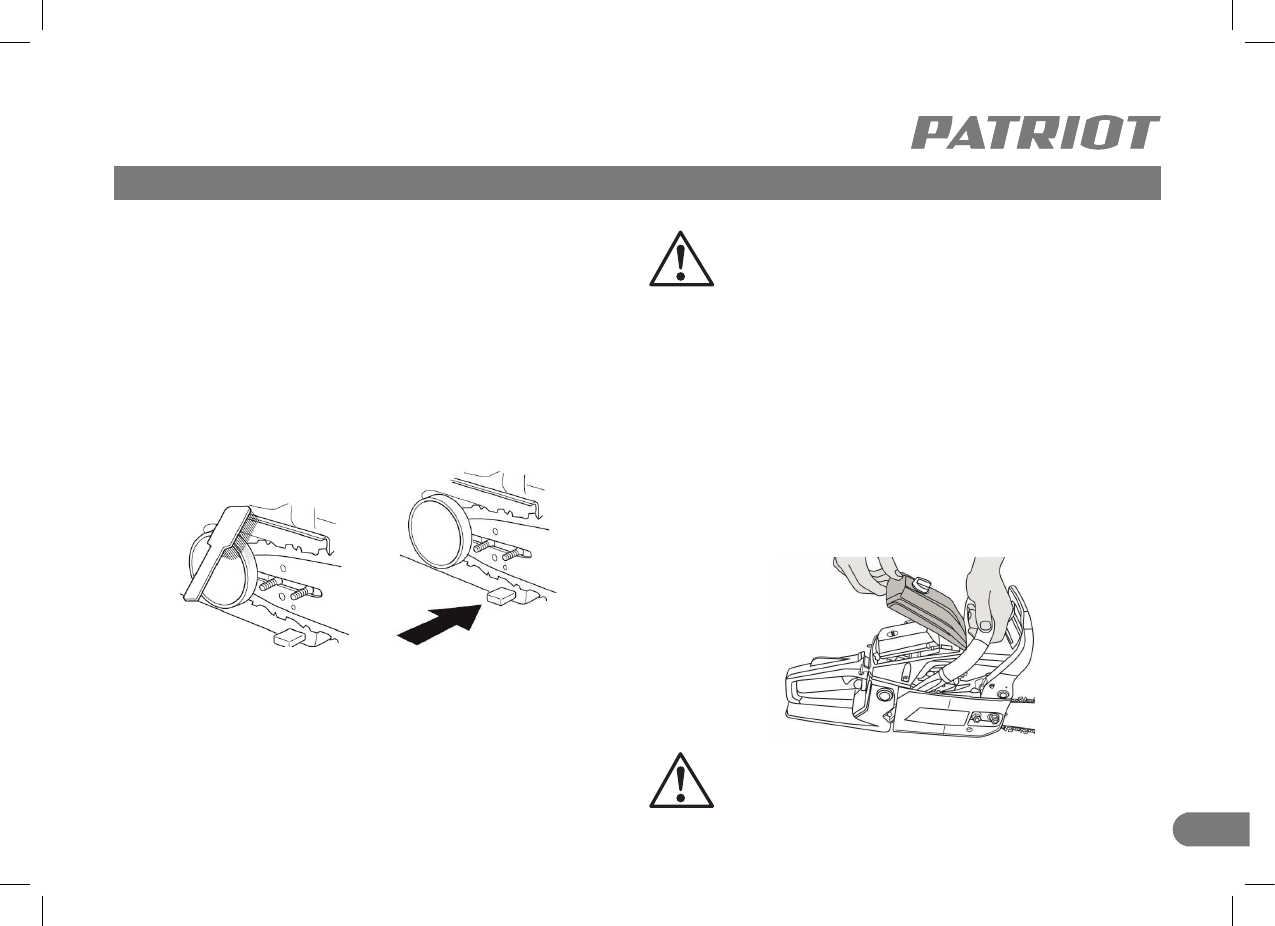 PATRIOT