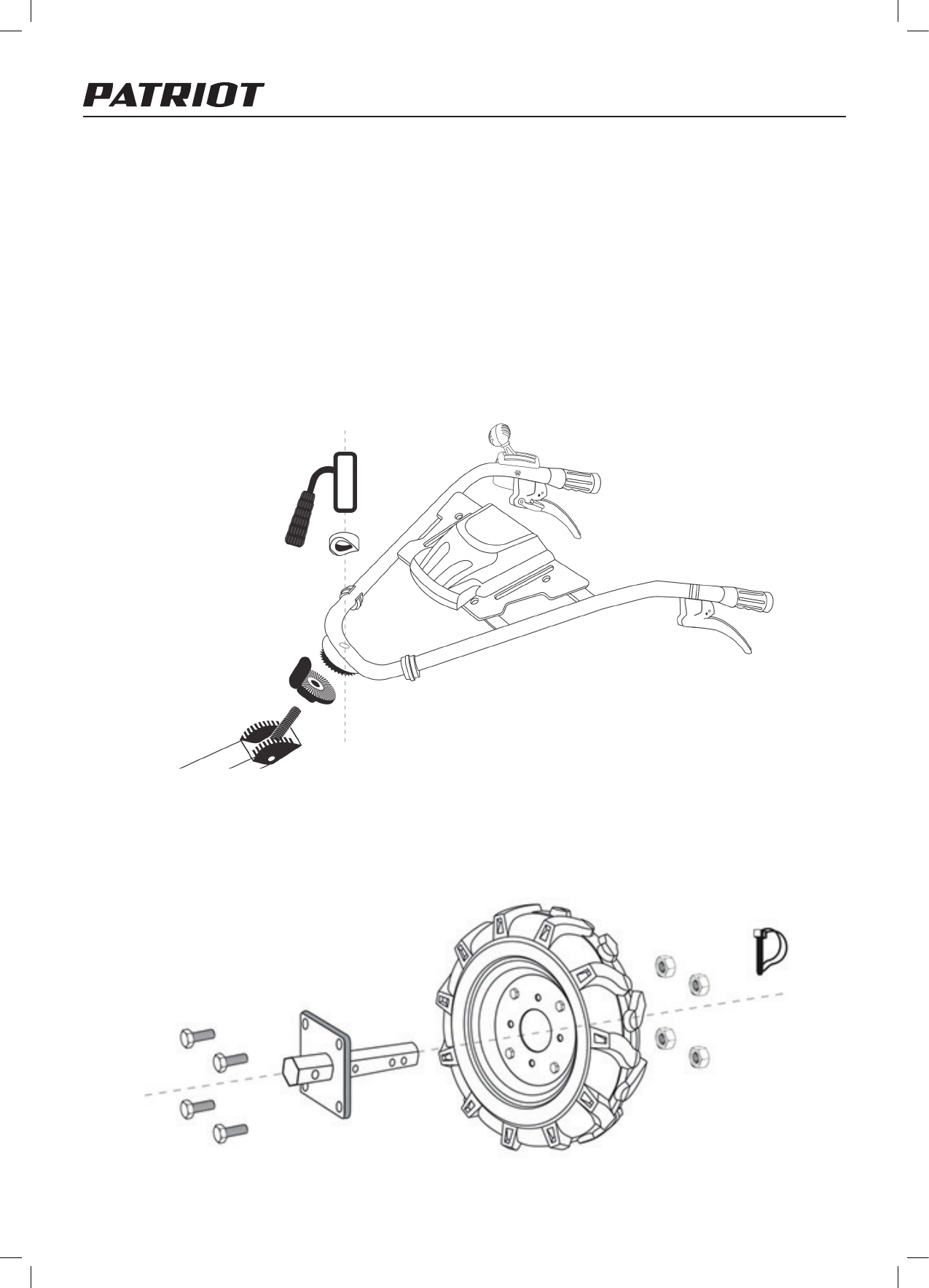 PATRIOT