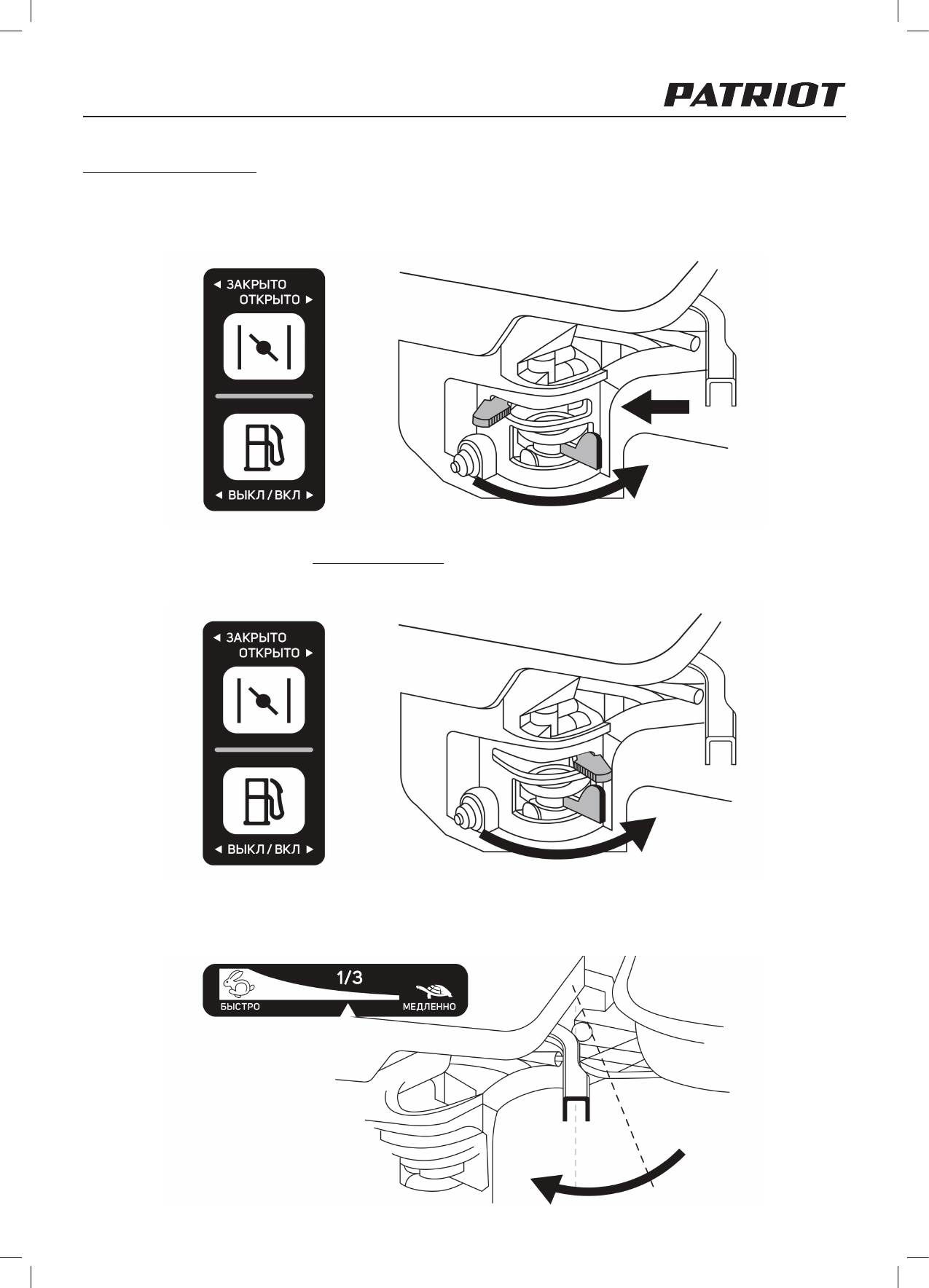 PATRIOT

◄ ЗАКРЫТО
ОТКРЫТО ►

◄ ВЫКЛ / ВКЛ ►

◄ ЗАКРЫТО
ОТКРЫТО ►

◄ ВЫКЛ / ВКЛ ►

1/3
БЫСТРО
МЕДЛЕННО