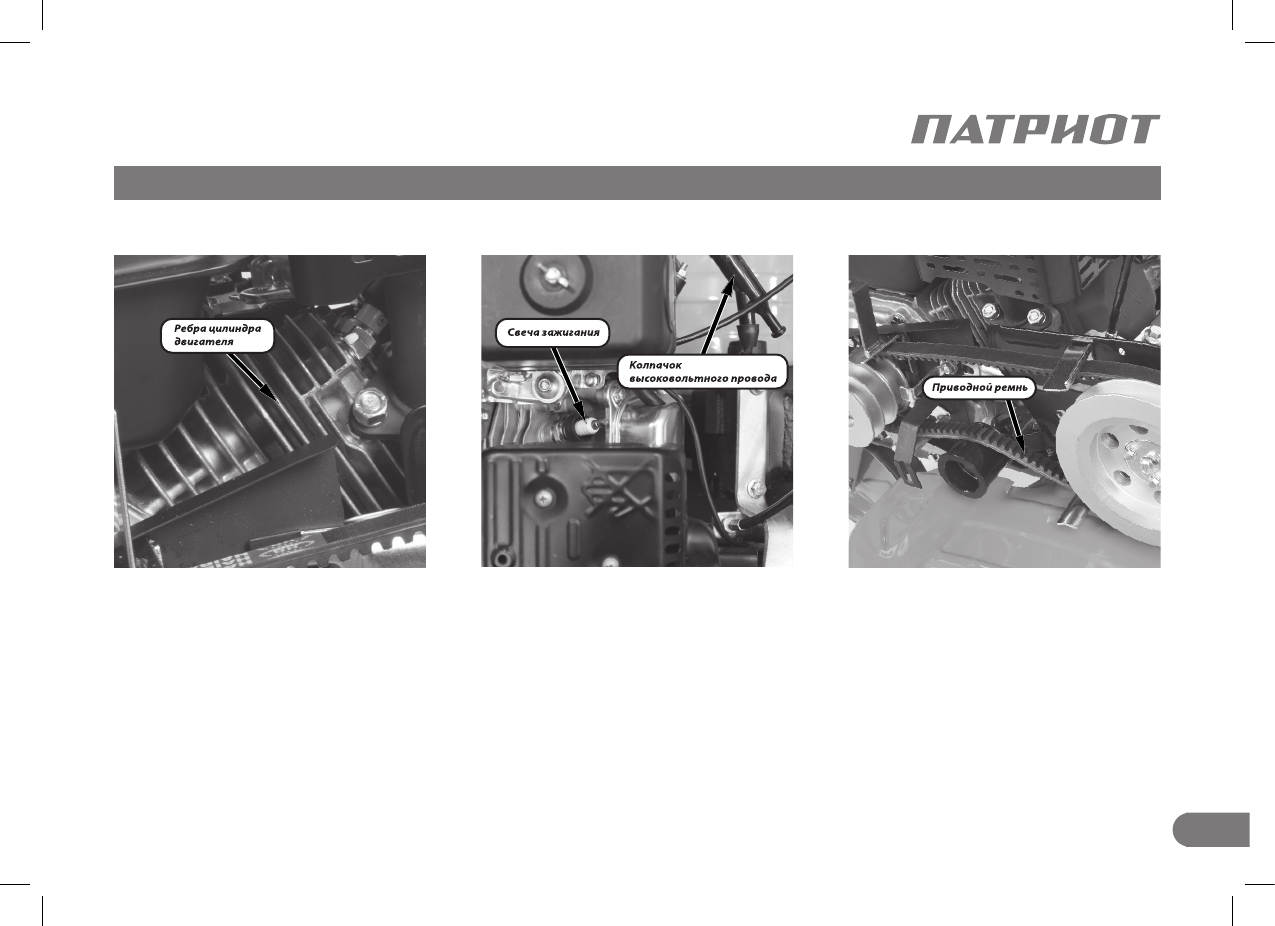 ПАТРИОТ

Ребра цилиндра двигателя

Свеча зажигания

Колпачок высоковольтного провода

Приводной ремнь