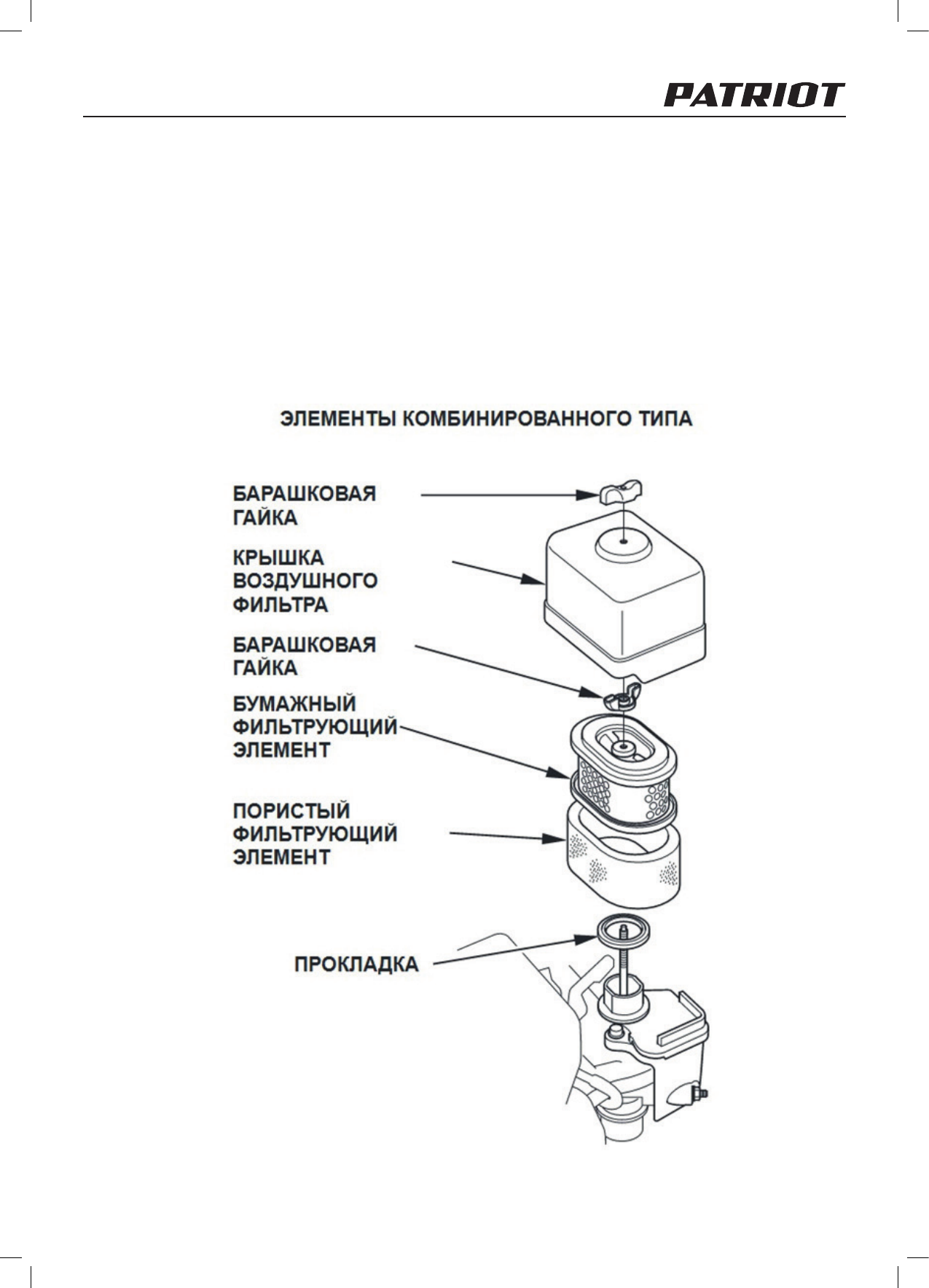 PATRIOT

ЭЛЕМЕНТЫ КОМБИНИРОВАННОГО ТИПА

БАРАШКОВАЯ ГАЙКА

КРЫШКА ВОЗДУШНОГО ФИЛЬТРА

БАРАШКОВАЯ ГАЙКА

БУМАЖНЫЙ ФИЛЬТРУЮЩИЙ ЭЛЕМЕНТ

ПОРИСТЫЙ ФИЛЬТРУЮЩИЙ ЭЛЕМЕНТ

ПРОКЛАДКА