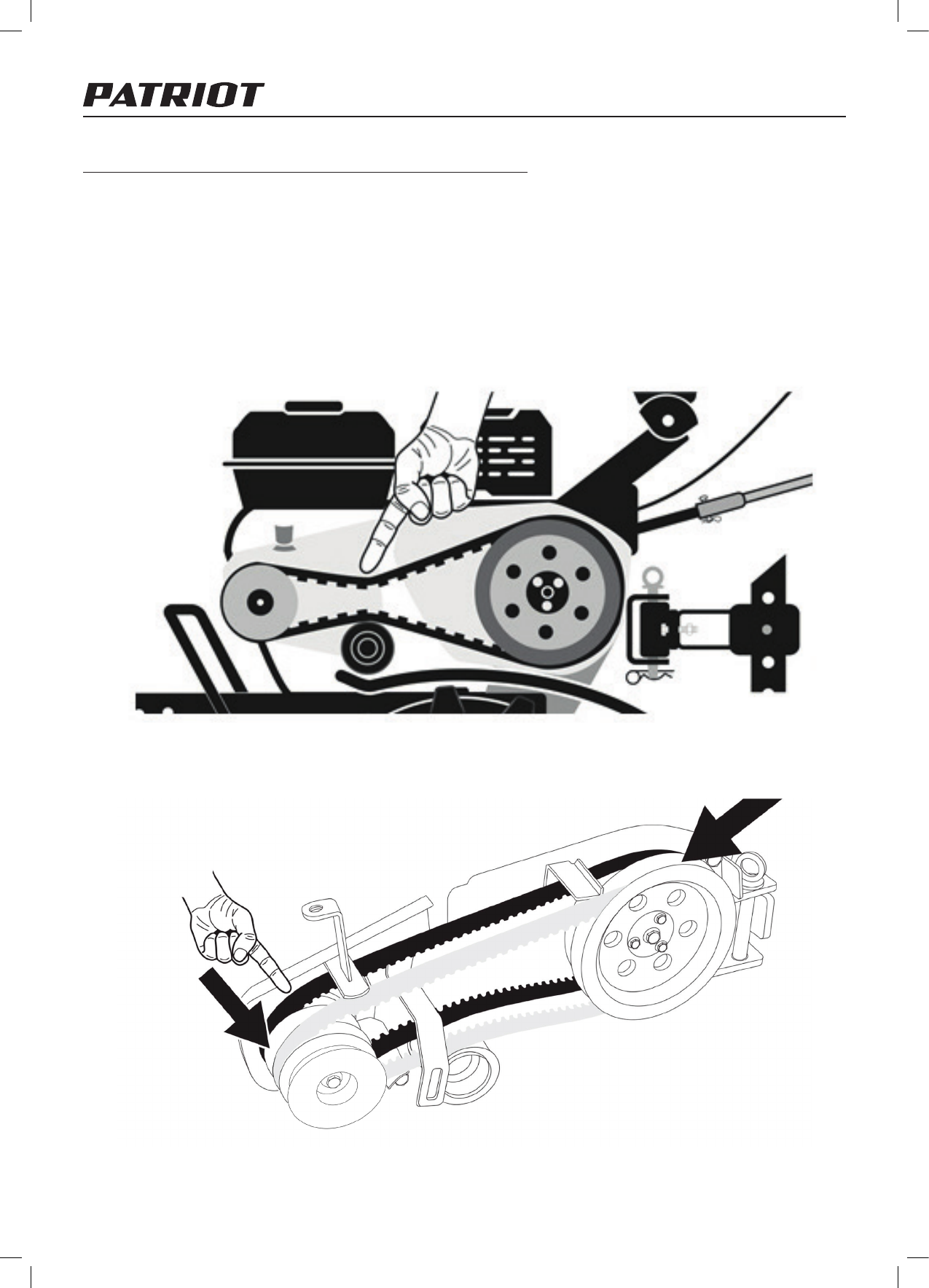 PATRIOT