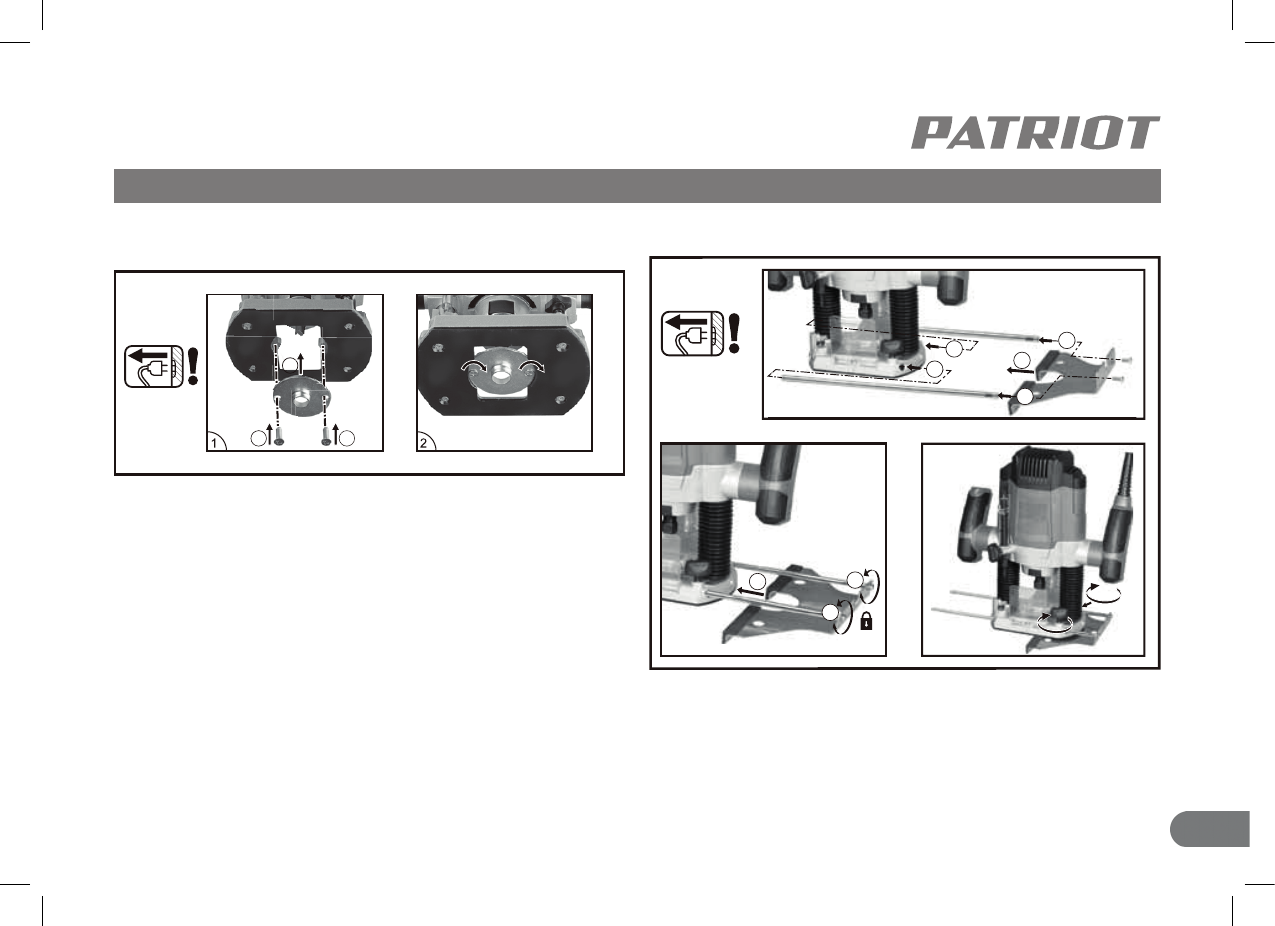 PATRIOT

1

2