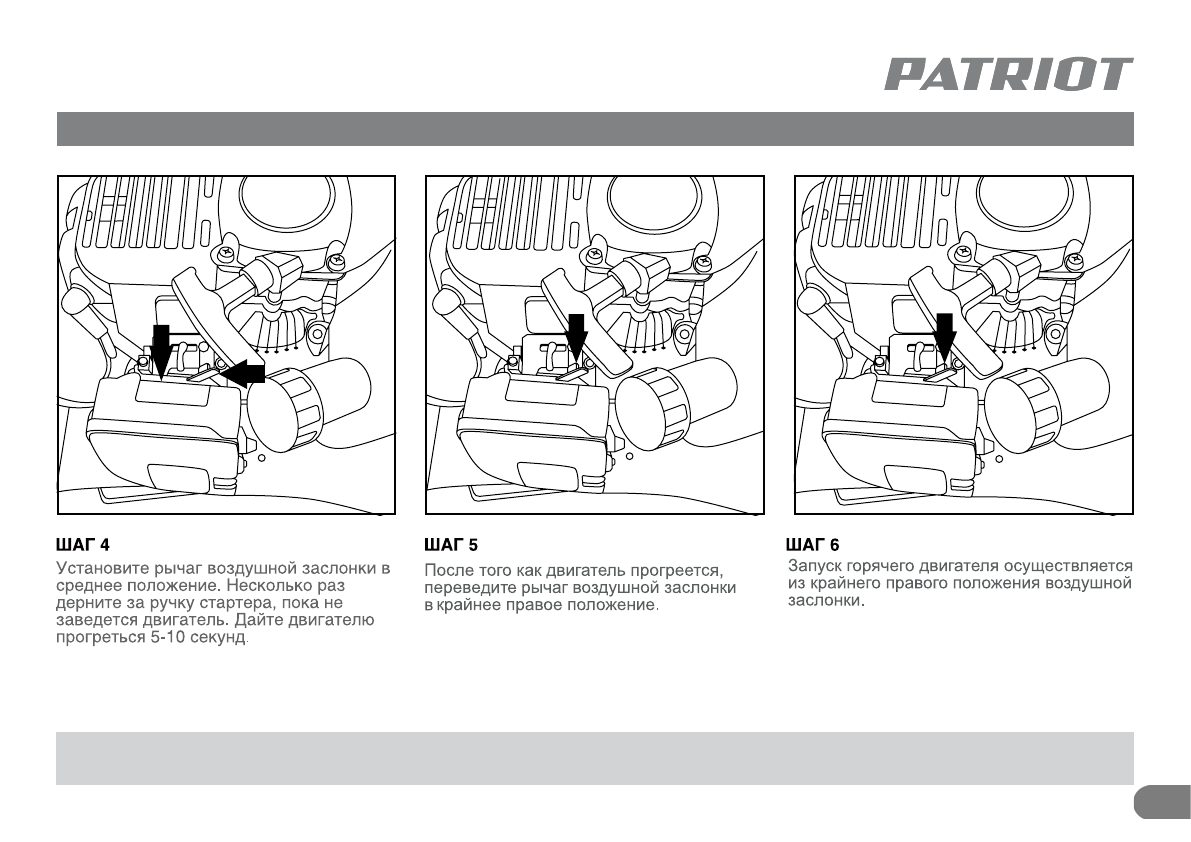 PATRIOT

ШАГ 4

Установите рычаг воздушной заслонки в среднее положение. Несколько раз дерните за ручку стартера, пока не заведется двигатель. Дайте двигателю прогреться 5-10 секунд.

ШАГ 5

После того как двигатель прогреется, переведите рычаг воздушной заслонки в крайнее правое положение.

ШАГ 6

Запуск горячего двигателя осуществляется из крайнего правого положения воздушной заслонки.