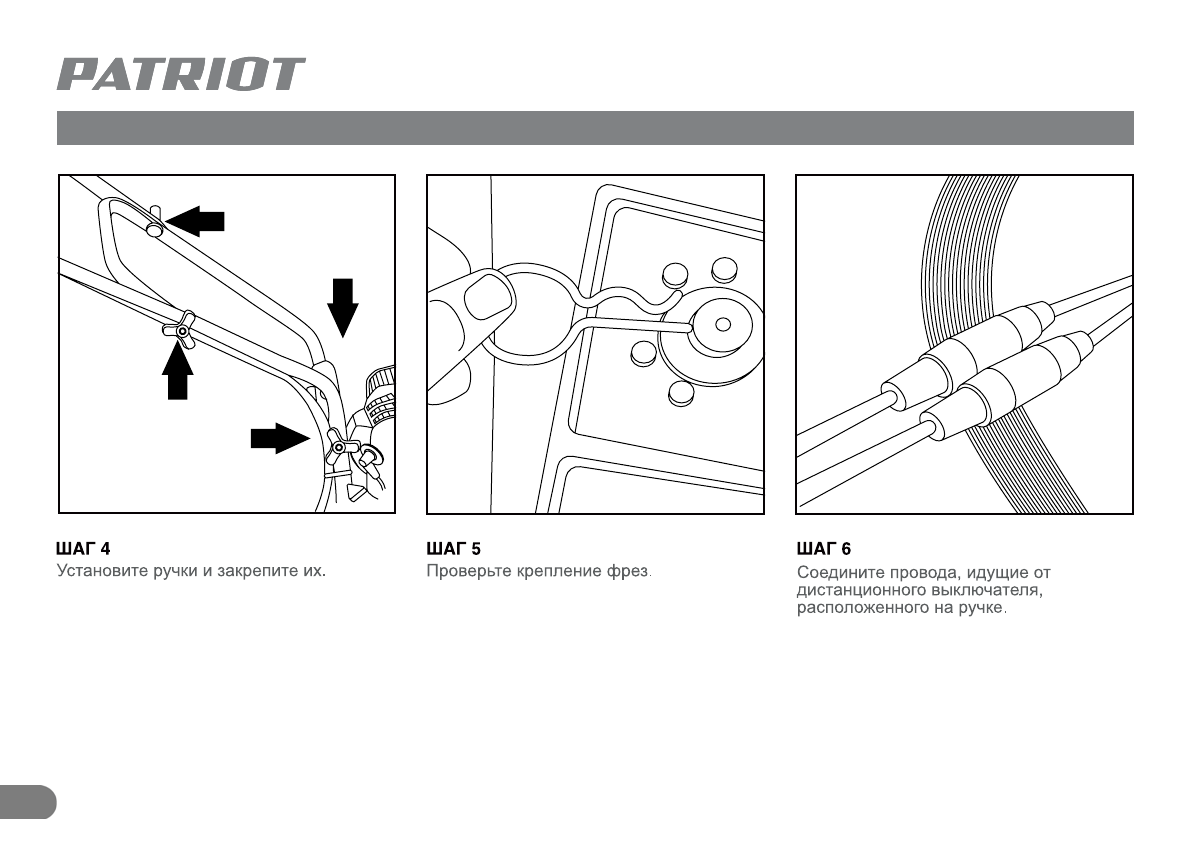 PATRIOT

ШАГ 4
Установите ручки и закрепите их.

ШАГ 5
Проверьте крепление фрез.

ШАГ 6
Соедините провода, идущие от дистанционного выключателя, расположенного на ручке.