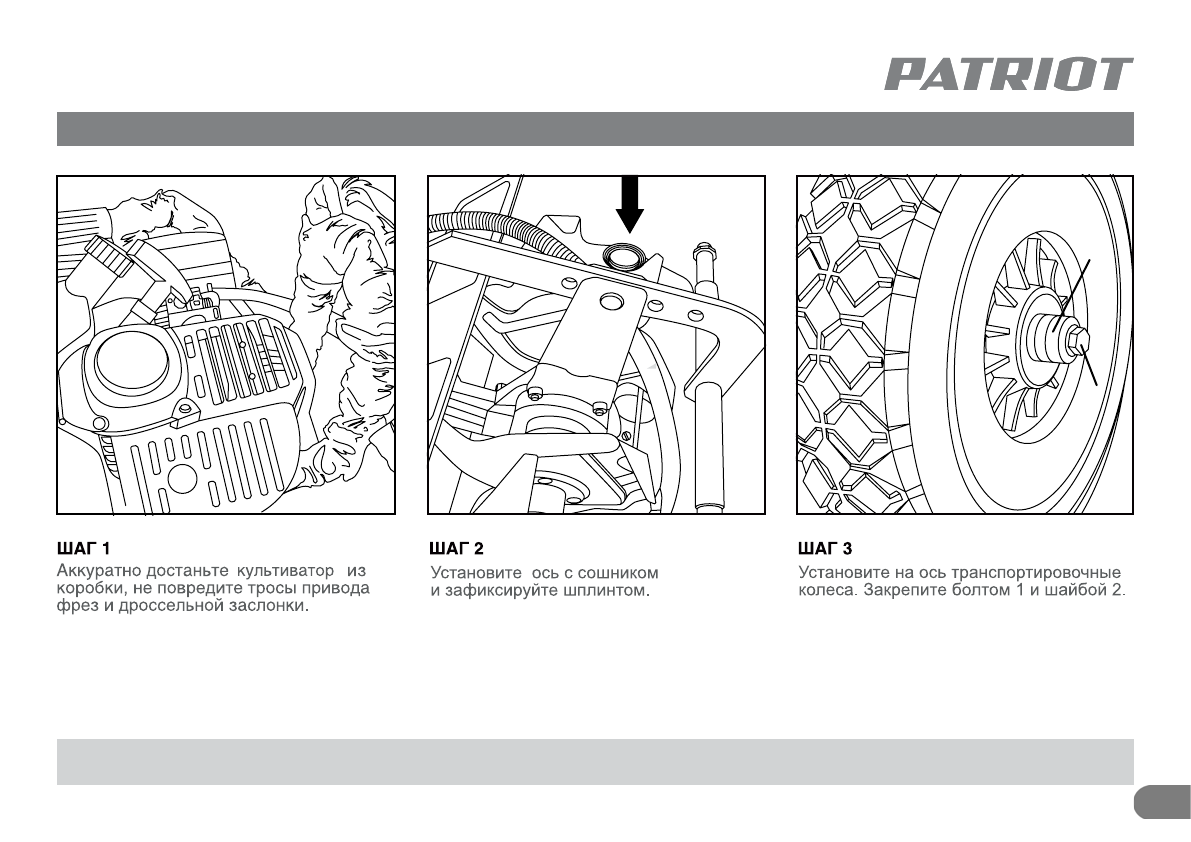 PATRIOT

ШАГ 1
Аккуратно достаньте культиватор из коробки, не повредите тросы привода фрез и дроссельной заслонки.

ШАГ 2
Установите ось с сошником и зафиксируйте шплинтом.

ШАГ 3
Установите на ось транспортировочные колеса. Закрепите болтом 1 и шайбой 2.