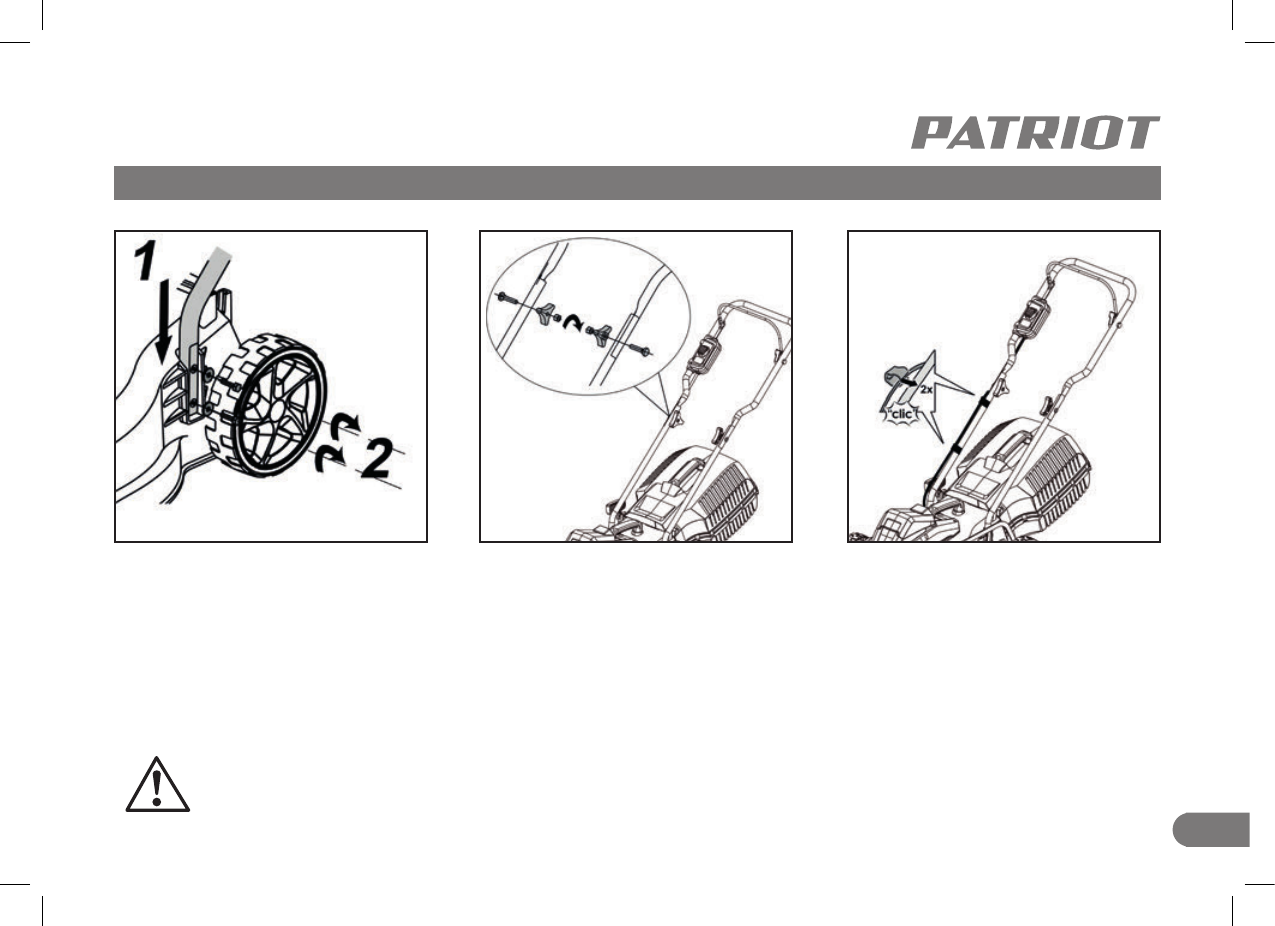 PATRIOT

1

2

2x

"clic"