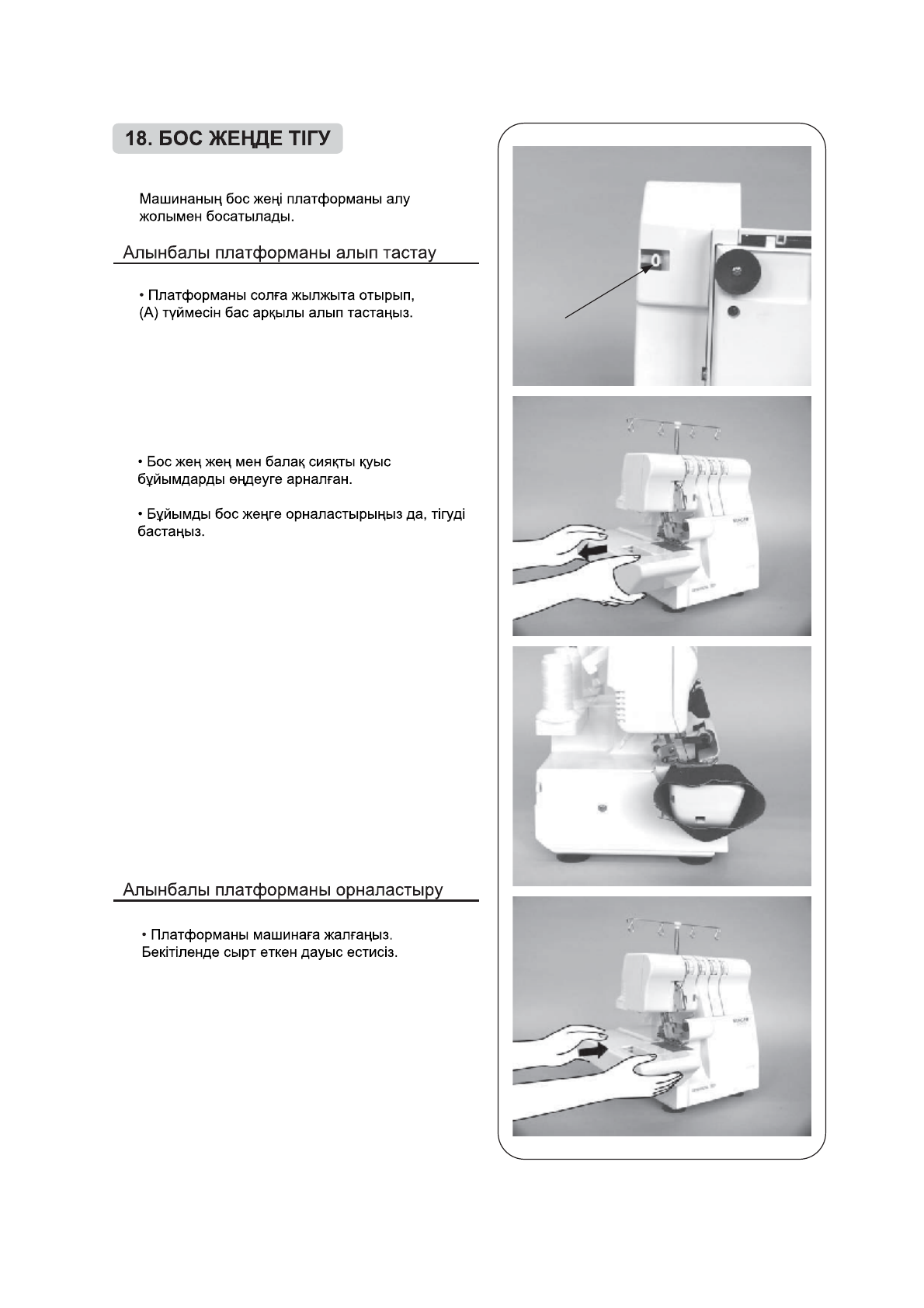 18. БОС ЖЕҢДЕ ТІГУ

Машинаның бос жеңі платформаны алу жолымен босатылады.

Алынбалы платформаны алып тастау

• Платформаны солға жылжыта отырып, (А) түймесін бас арқылы алып тастаңыз.

• Бос жең жең мен балақ сияқты қуыс бұйымдарды өңдеуге арналған.

• Бұйымды бос жеңге орналастырыңыз да, тігуді бастаңыз.

Алынбалы платформаны орналастыру

• Платформаны машинаға жалғаңыз. Бекітіленде сырт еткен дауыс естисіз.