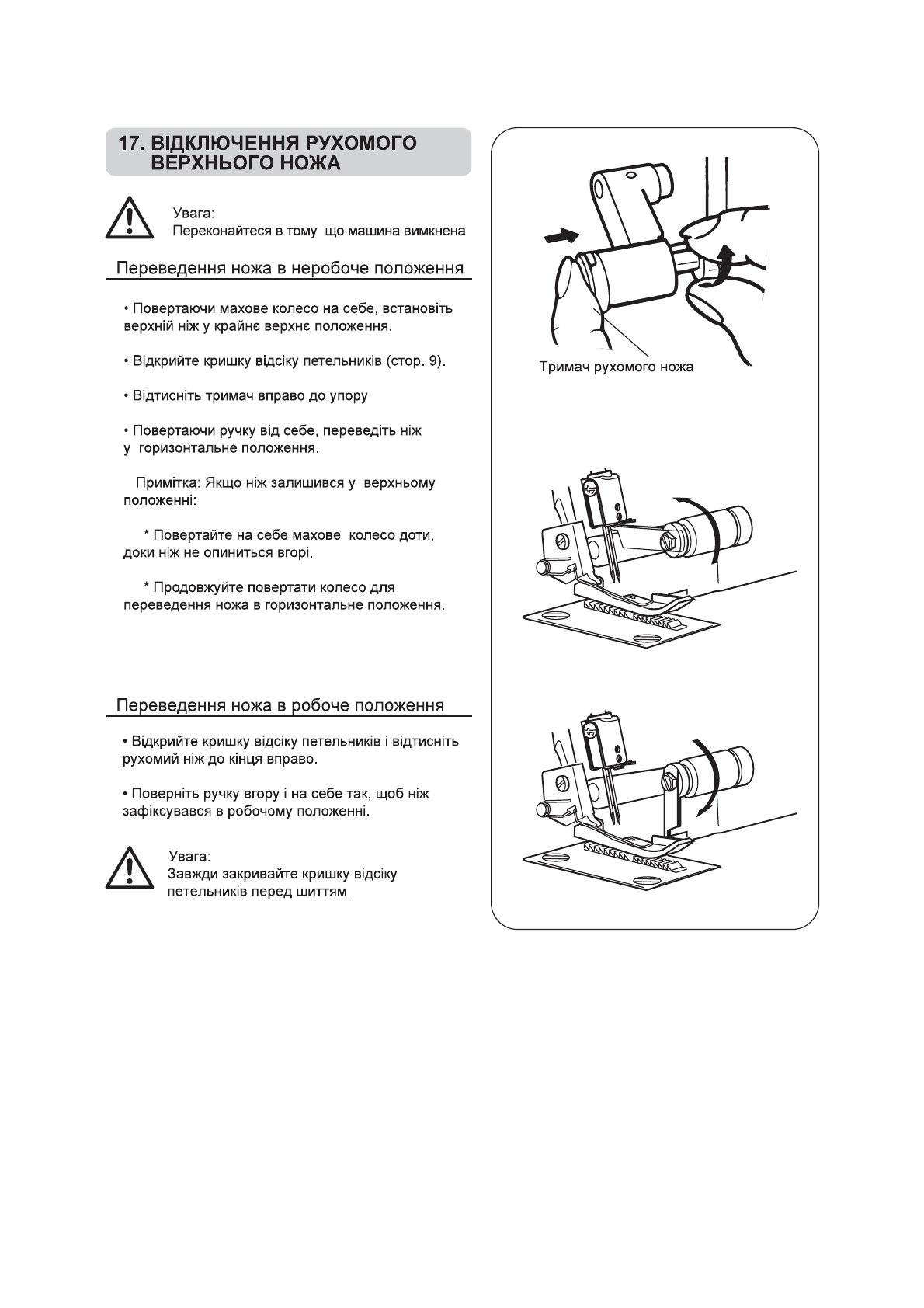 17. ВІДКЛЮЧЕННЯ РУХОМОГО ВЕРХНЬОГО НОЖА

Увага:
Переконайтеся в тому що машина вимкнена

Переведення ножа в неробоче положення

• Повертаючи махове колесо на себе, встановіть верхній ніж у крайнє верхнє положення.

• Відкрийте кришку відсіку петельників (стор. 9).

• Відтисніть тримач вправо до упору

• Повертаючи ручку від себе, переведіть ніж у горизонтальне положення.

Примітка: Якщо ніж залишився у верхньому положенні:

* Повертайте на себе махове колесо доти, доки ніж не опиниться вгорі.

* Продовжуйте повертати колесо для переведення ножа в горизонтальне положення.

Переведення ножа в робоче положення

• Відкрийте кришку відсіку петельників і відтисніть рухомий ніж до кінця вправо.

• Поверніть ручку вгору і на себе так, щоб ніж зафіксувався в робочому положенні.

Увага:
Завжди закривайте кришку відсіку петельників перед шиттям.

Тримач рухомого ножа