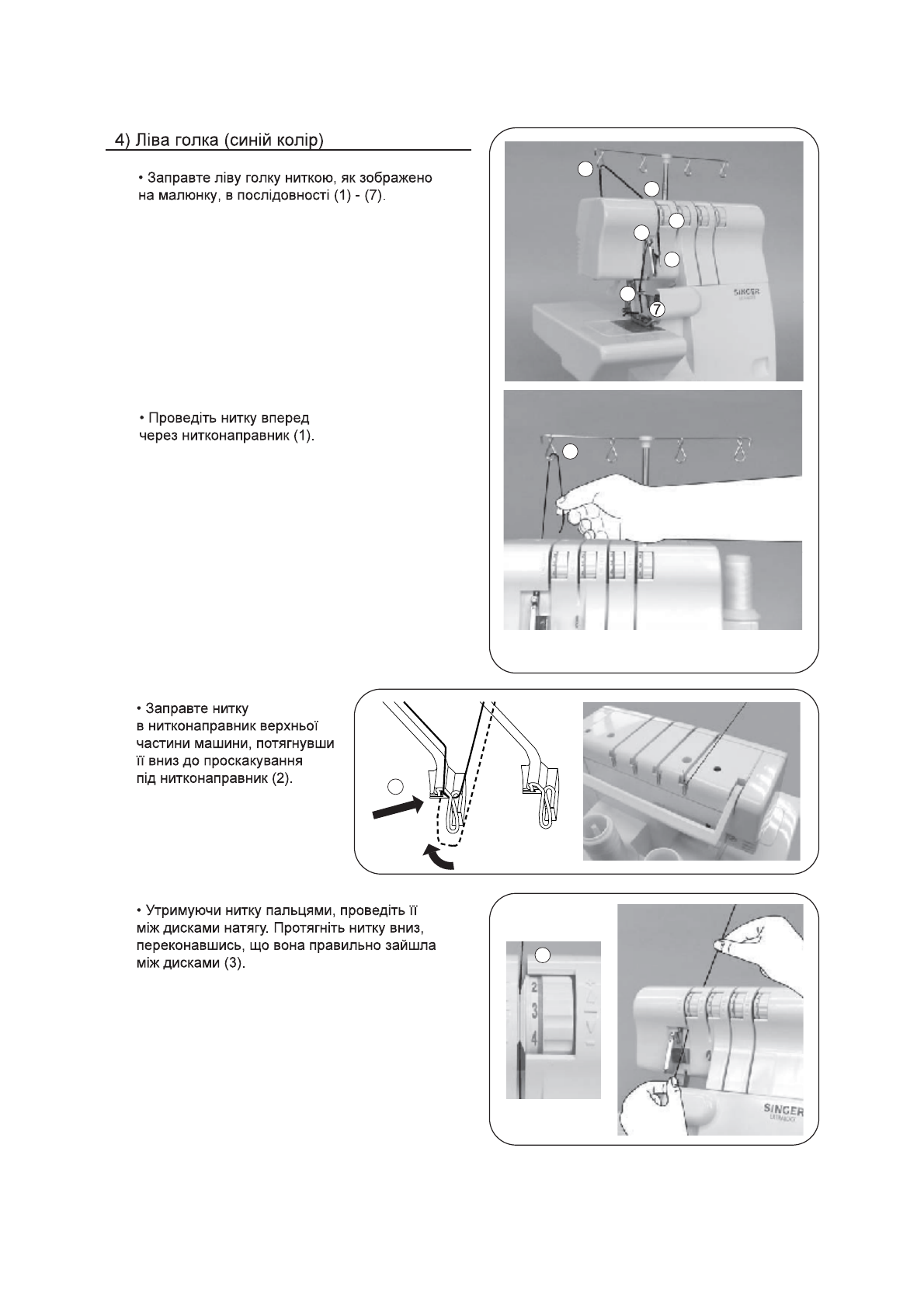 4) Ліва голка (синій колір)

• Заправте ліву голку ниткою, як зображено на малюнку, в послідовності (1) - (7).

7

SINGER

• Проведіть нитку вперед через нитконаправник (1).

• Заправте нитку в нитконаправник верхньої частини машини, потягнувши її вниз до проскакування під нитконаправник (2).

• Утримуючи нитку пальцями, проведіть її між дисками натягу. Протягніть нитку вниз, переконавшись, що вона правильно зайшла між дисками (3).

2
3
4

SINGER