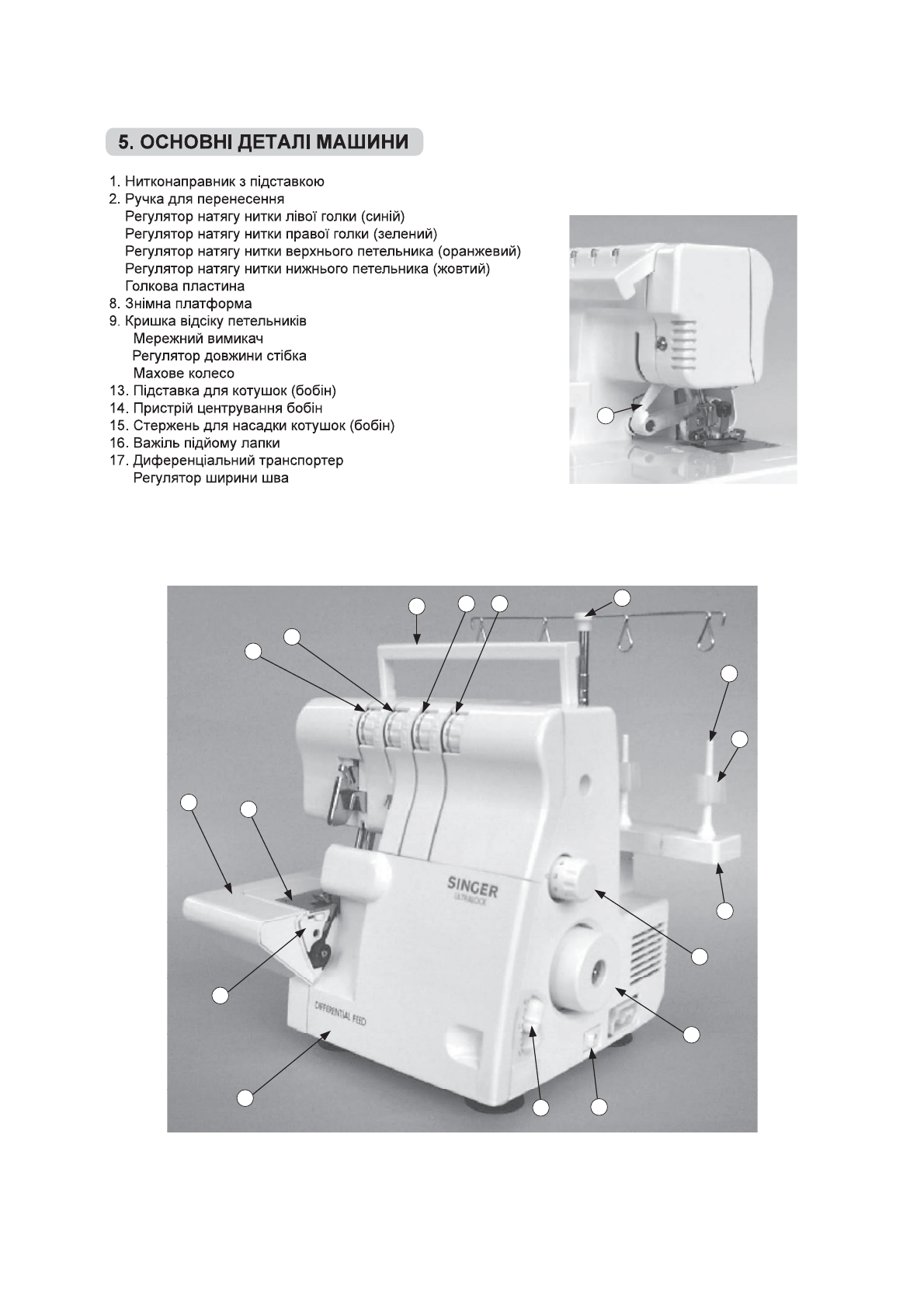 5. ОСНОВНІ ДЕТАЛІ МАШИНИ

1. Нитконаправник з підставкою
2. Ручка для перенесення
Регулятор натягу нитки лівої голки (синій)
Регулятор натягу нитки правої голки (зелений)
Регулятор натягу нитки верхнього петельника (оранжевий)
Регулятор натягу нитки нижнього петельника (жовтий)
Голкова пластина
8. Знімна платформа
9. Кришка відсіку петельників
Мережний вимикач
Регулятор довжини стібка
Махове колесо
13. Підставка для котушок (бобін)
14. Пристрій центрування бобін
15. Стержень для насадки котушок (бобін)
16. Важіль підйому лапки
17. Диференціальний транспортер
Регулятор ширини шва

SINGER
ULTRALOCK
DIFFERENTIAL FEED