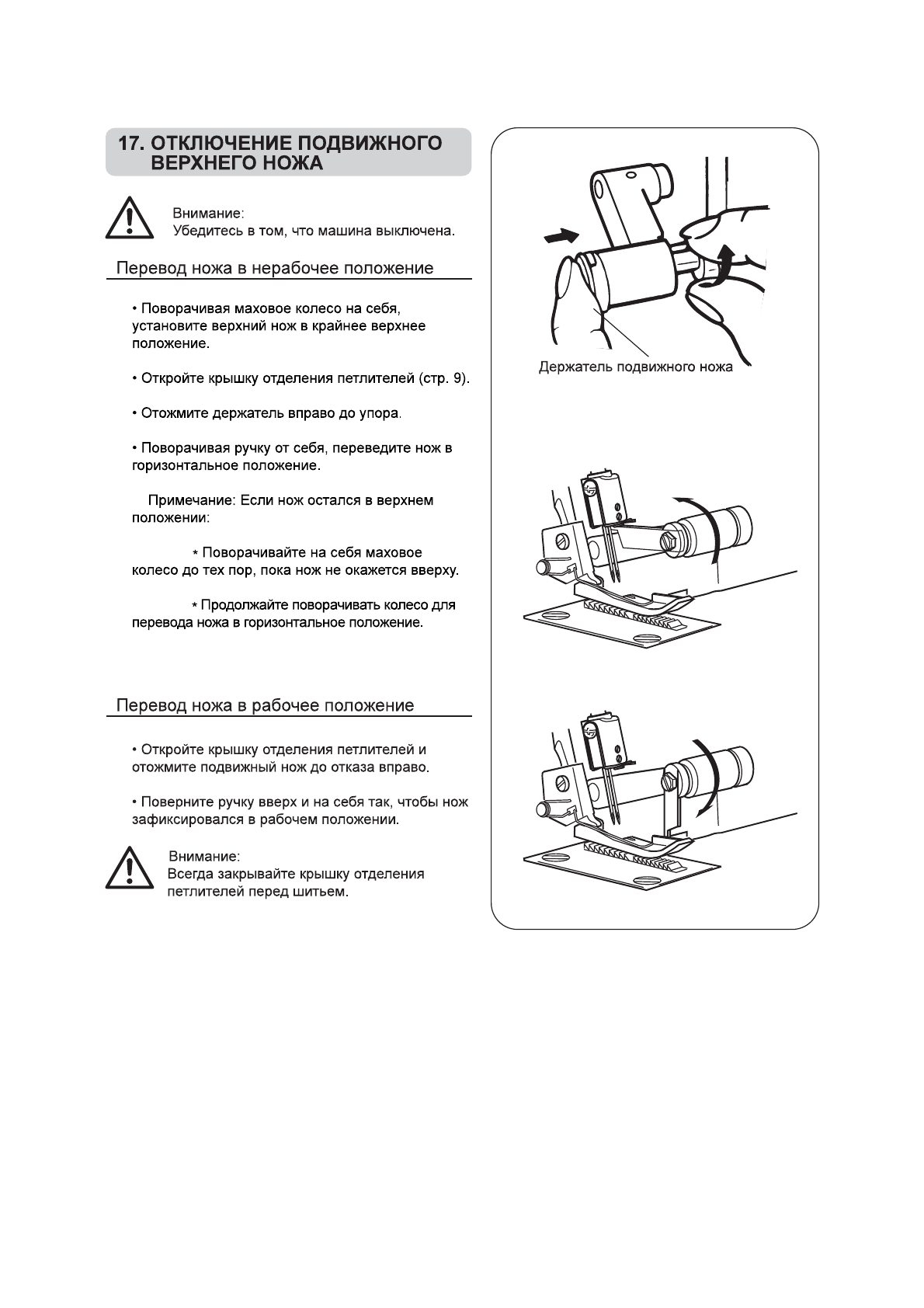 17. ОТКЛЮЧЕНИЕ ПОДВИЖНОГО ВЕРХНЕГО НОЖА

Внимание:
Убедитесь в том, что машина выключена.

Перевод ножа в нерабочее положение

• Поворачивая маховое колесо на себя, установите верхний нож в крайнее верхнее положение.

• Откройте крышку отделения петлителей (стр. 9).

• Отожмите держатель вправо до упора.

• Поворачивая ручку от себя, переведите нож в горизонтальное положение.

Примечание: Если нож остался в верхнем положении:

* Поворачивайте на себя маховое колесо до тех пор, пока нож не окажется вверху.

* Продолжайте поворачивать колесо для перевода ножа в горизонтальное положение.

Перевод ножа в рабочее положение

• Откройте крышку отделения петлителей и отожмите подвижный нож до отказа вправо.

• Поверните ручку вверх и на себя так, чтобы нож зафиксировался в рабочем положении.

Внимание:
Всегда закрывайте крышку отделения петлителей перед шитьем.

Держатель подвижного ножа