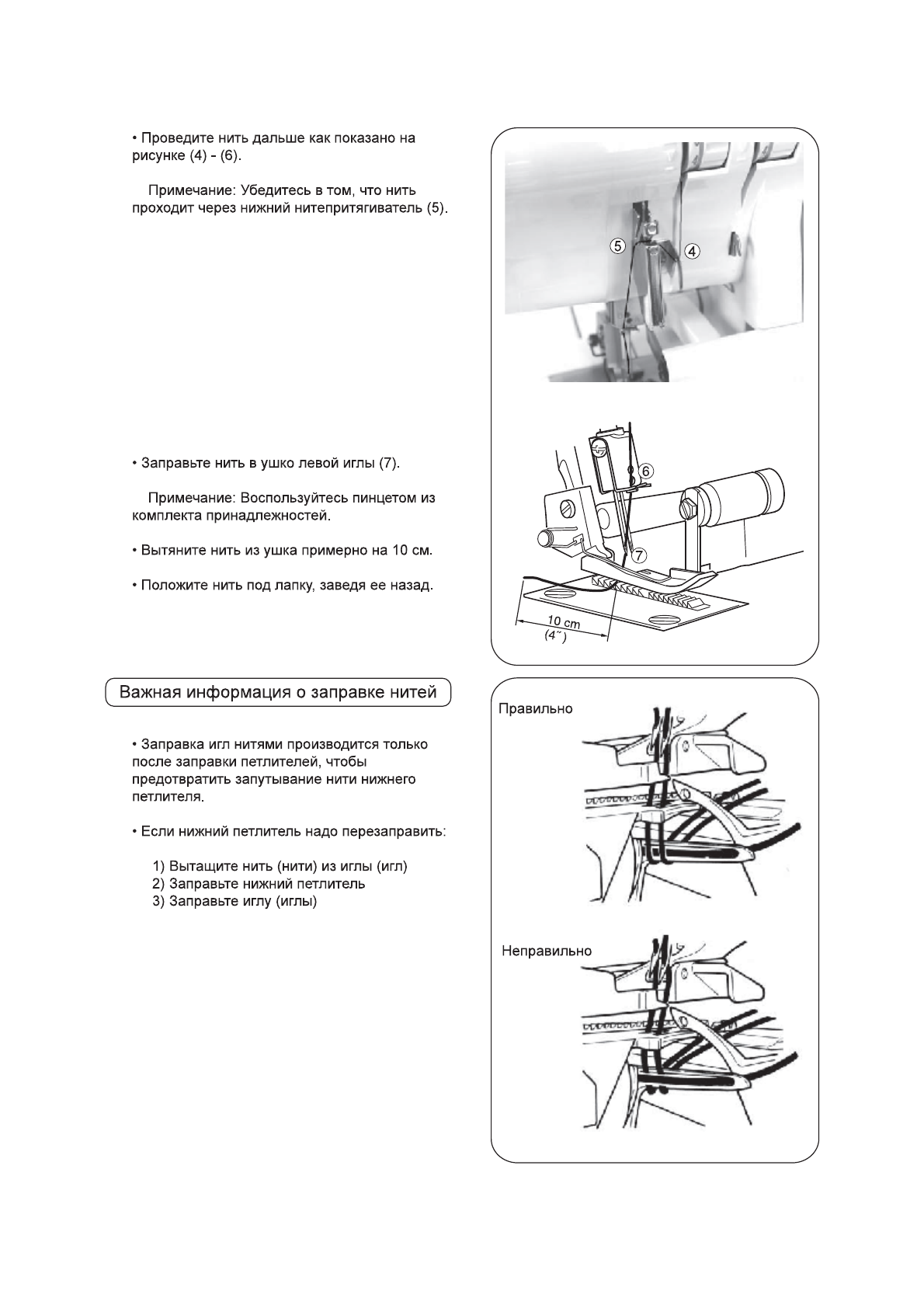 • Проведите нить дальше как показано на рисунке (4) - (6).

Примечание: Убедитесь в том, что нить проходит через нижний нитепритягиватель (5).

⑤ ④

• Заправьте нить в ушко левой иглы (7).

Примечание: Воспользуйтесь пинцетом из комплекта принадлежностей.

• Вытяните нить из ушка примерно на 10 см.

• Положите нить под лапку, заведя ее назад.

⑥ ⑦

10 cm
(4˝)

Важная информация о заправке нитей

• Заправка игл нитями производится только после заправки петлителей, чтобы предотвратить запутывание нити нижнего петлителя.

• Если нижний петлитель надо перезаправить:

1) Вытащите нить (нити) из иглы (игл)
2) Заправьте нижний петлитель
3) Заправьте иглу (иглы)

Правильно

Неправильно