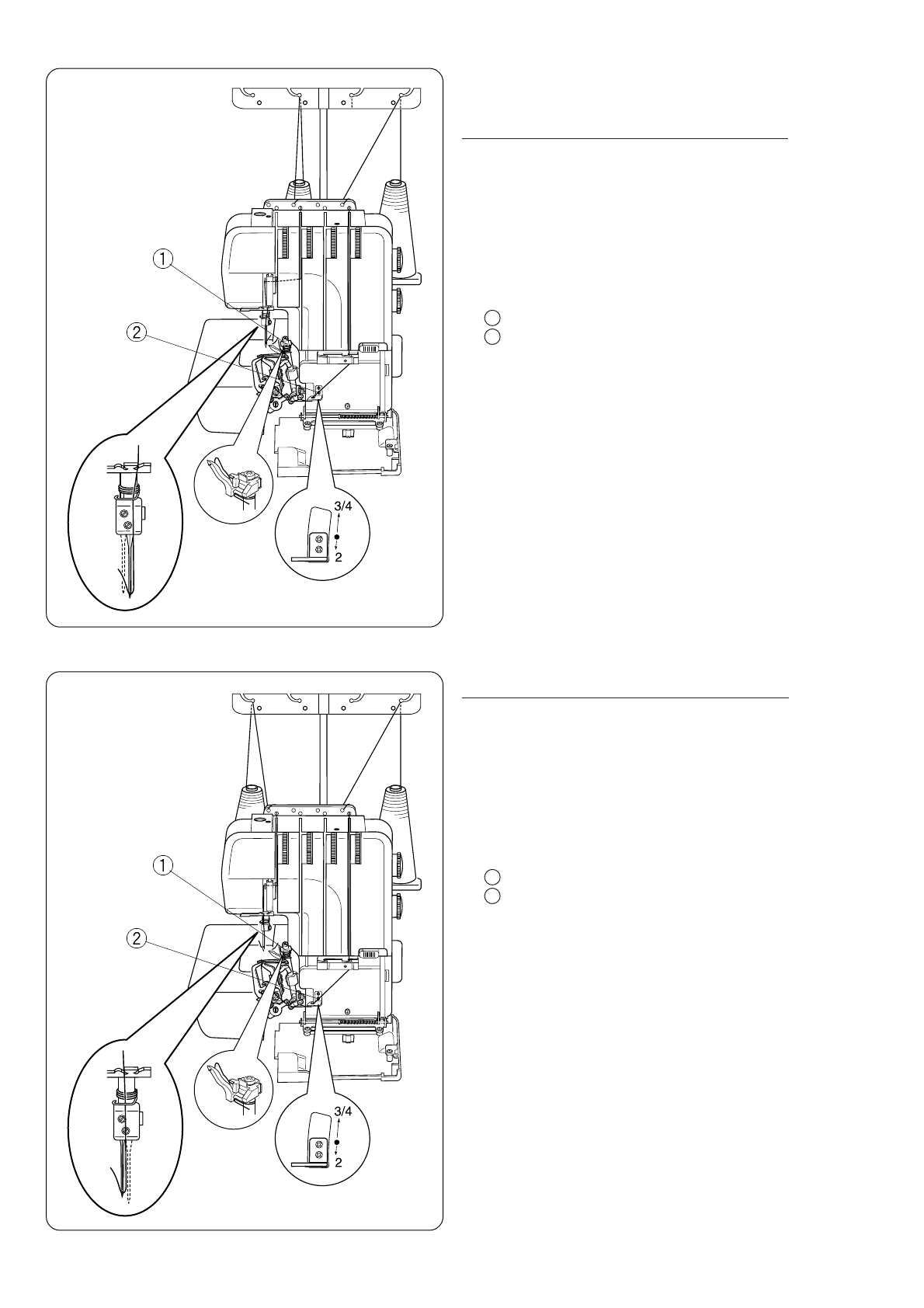 ①

②

3/4

2

①

②

3/4

2