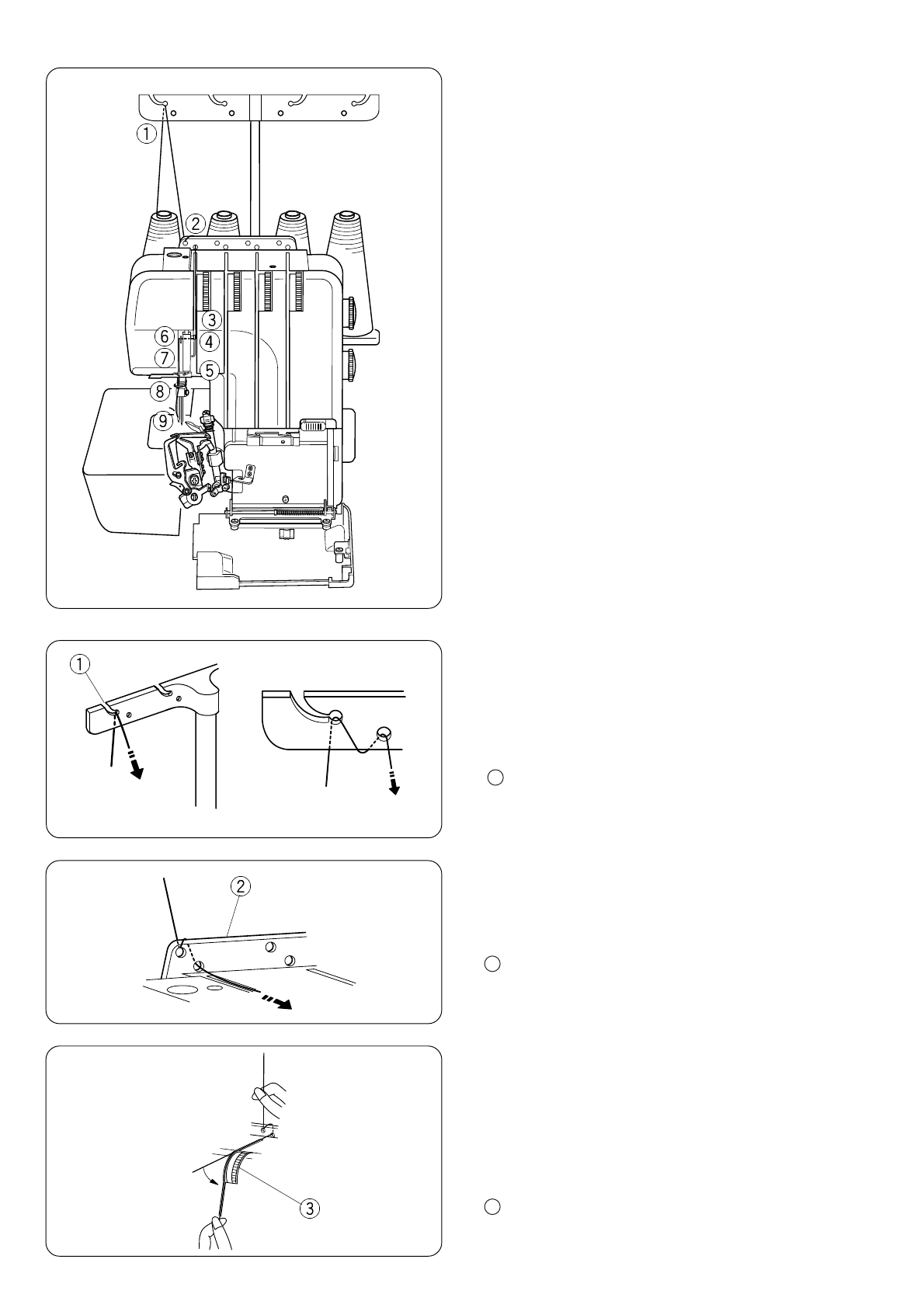 ①
②
③
⑥
④
⑦
⑤
⑧
⑨

①

②

③