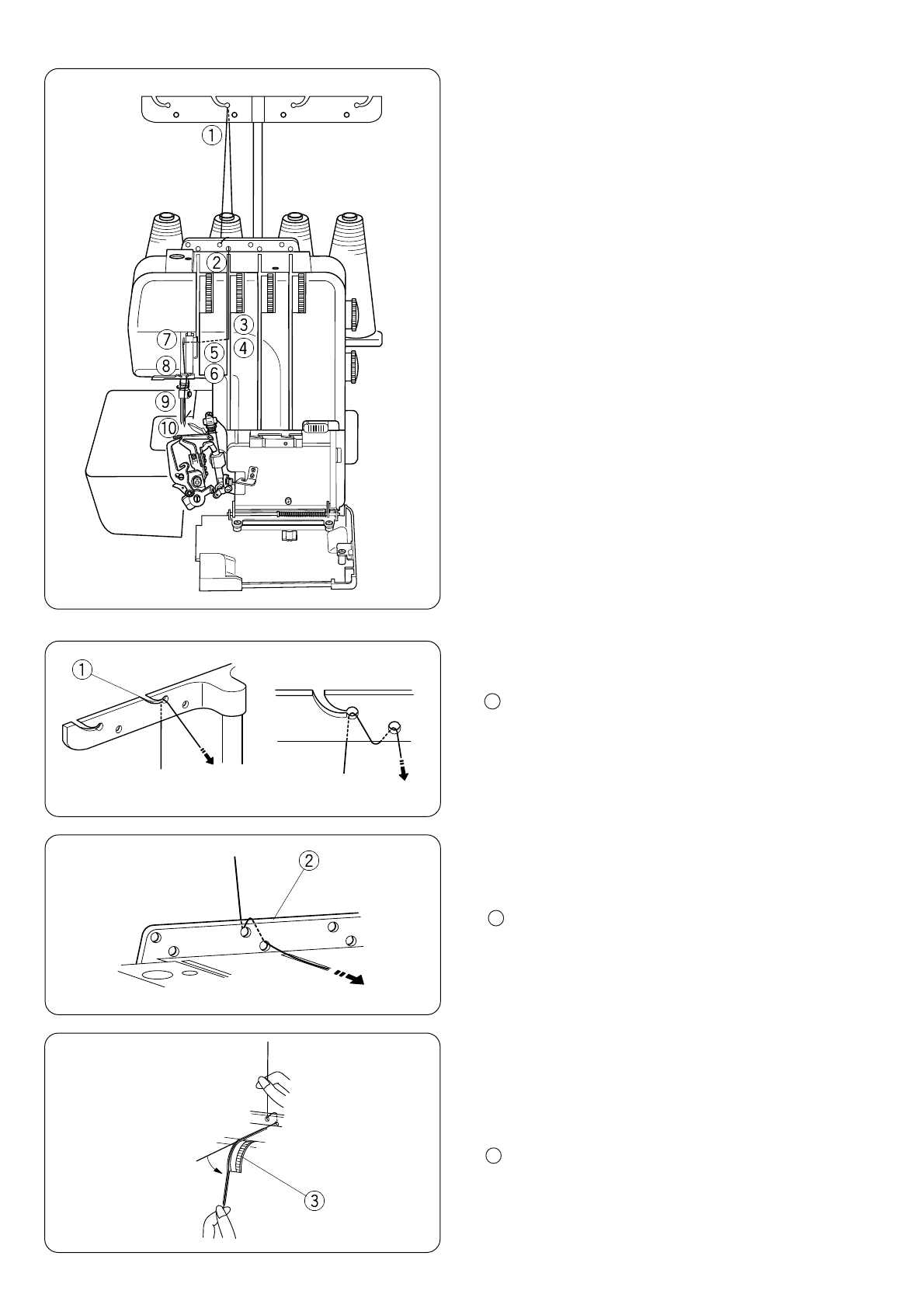 ① ② ③ ④ ⑤ ⑥ ⑦ ⑧ ⑨ ⑩

①

②

③