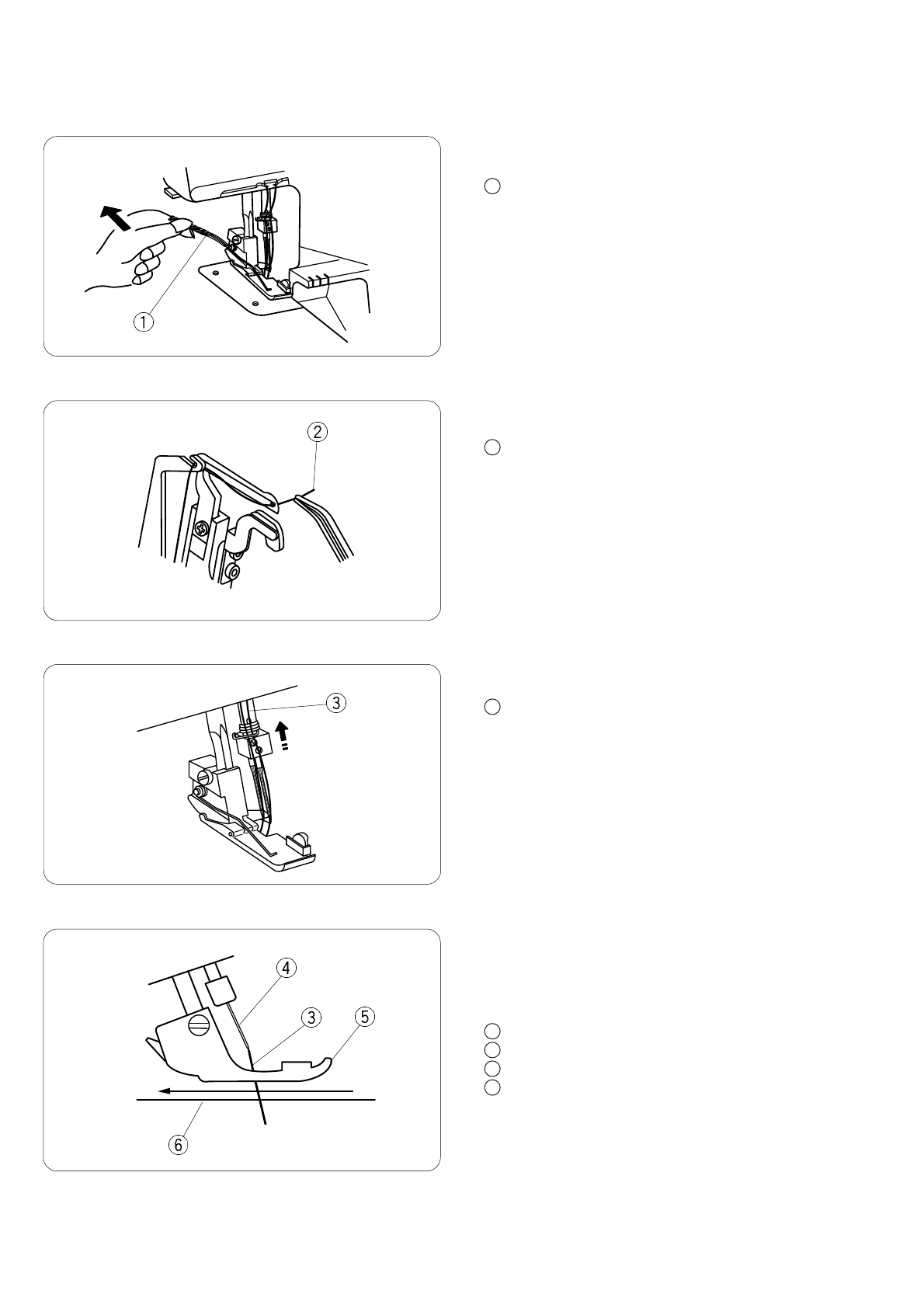 ①

②

③

④
③
⑤

⑥